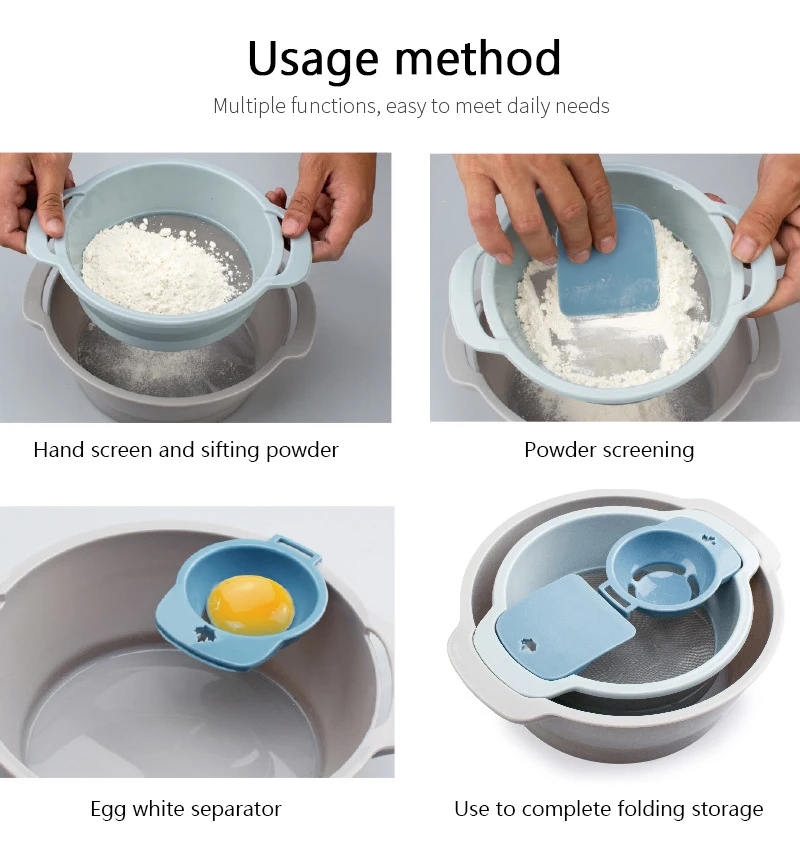 Usage method

Multiple functions, easy to meet daily needs

Hand screen and sifting powder

Powder screening

Egg white separator

Use to complete folding storage