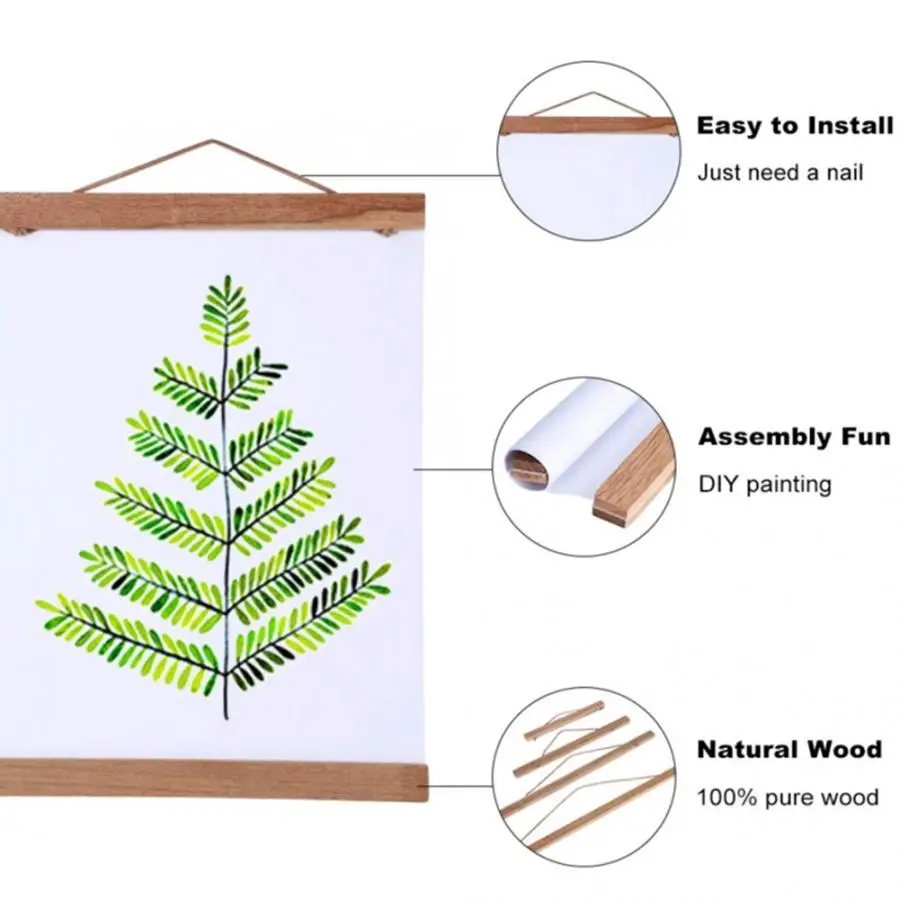 Easy to Install
Just need a nail

Assembly Fun
DIY painting

Natural Wood
100% pure wood