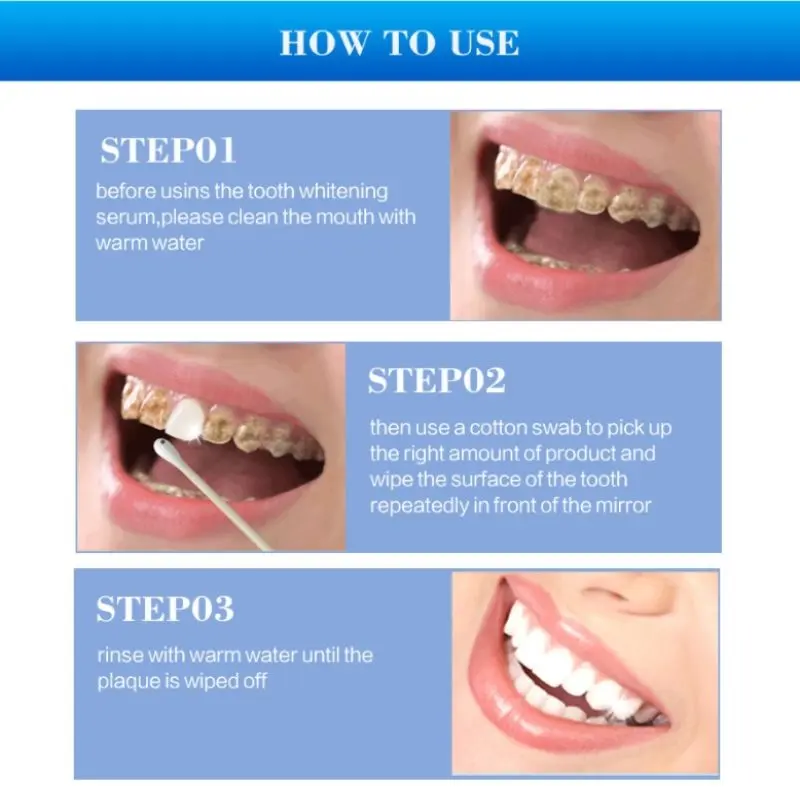 HOW TO USE

STEP01
before usins the tooth whitening serum,please clean the mouth with warm water

STEP02
then use a cotton swab to pick up the right amount of product and wipe the surface of the tooth repeatedly in front of the mirror

STEP03
rinse with warm water until the plaque is wiped off