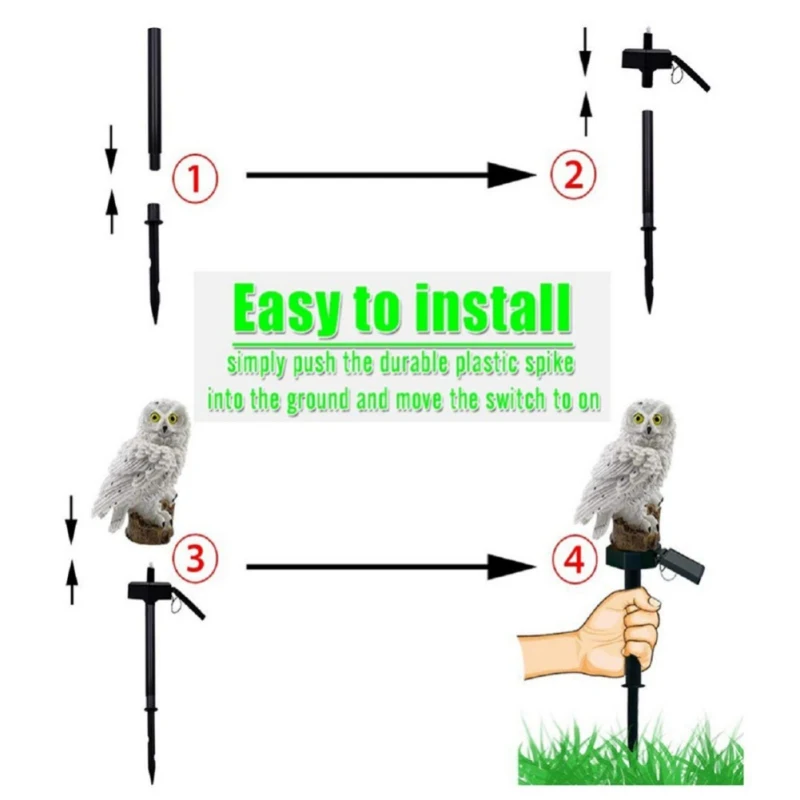 1

2

Easy to install

simply push the durable plastic spike into the ground and move the switch to on

3

4