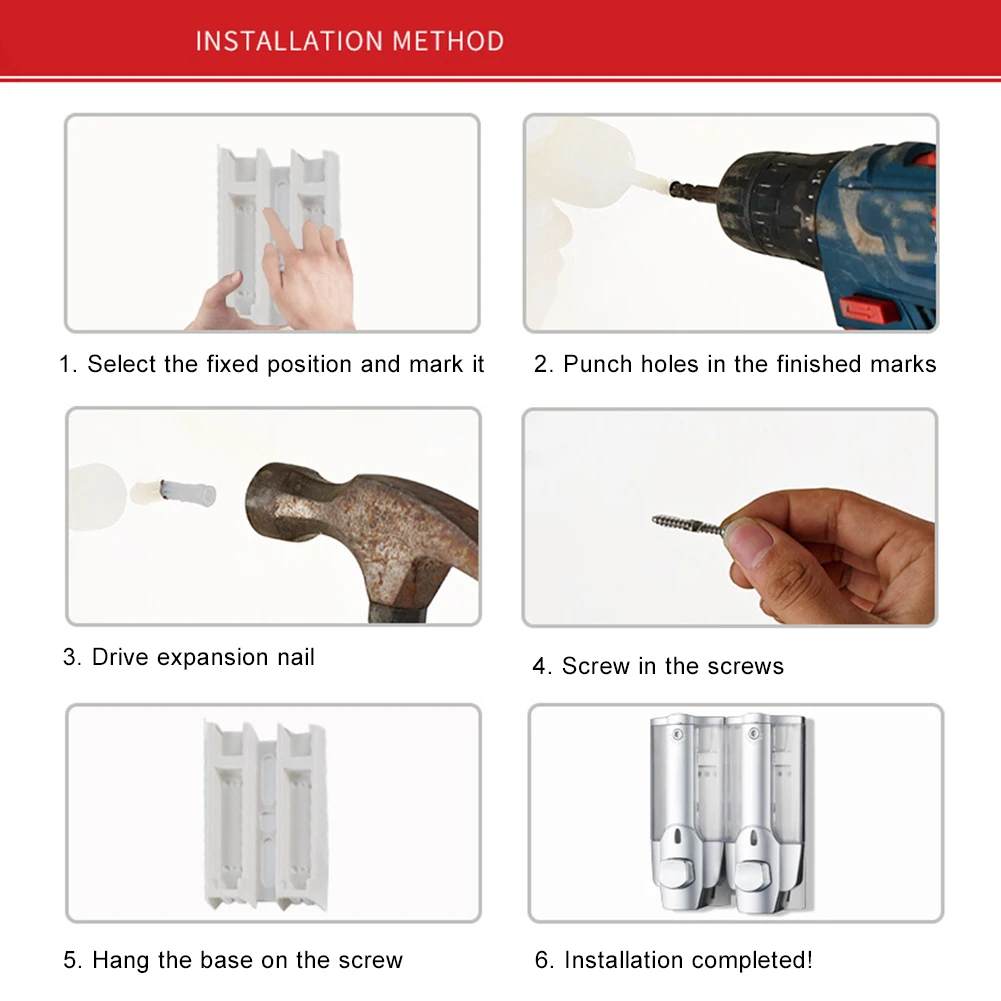 INSTALLATION METHOD

1. Select the fixed position and mark it

2. Punch holes in the finished marks

3. Drive expansion nail

4. Screw in the screws

5. Hang the base on the screw

6. Installation completed!