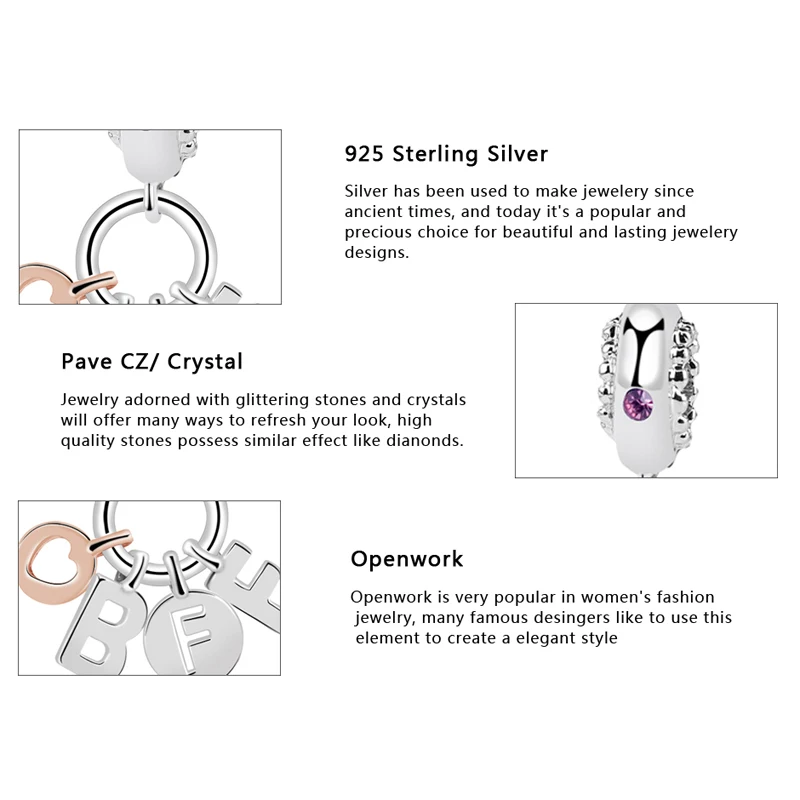 925 Sterling Silver

Silver has been used to make jewelery since ancient times, and today it's a popular and precious choice for beautiful and lasting jewelery designs.

Pave CZ/ Crystal

Jewelry adorned with glittering stones and crystals will offer many ways to refresh your look, high quality stones possess similar effect like dianonds.

B F

Openwork

Openwork is very popular in women's fashion jewelry, many famous desingers like to use this element to create a elegant style