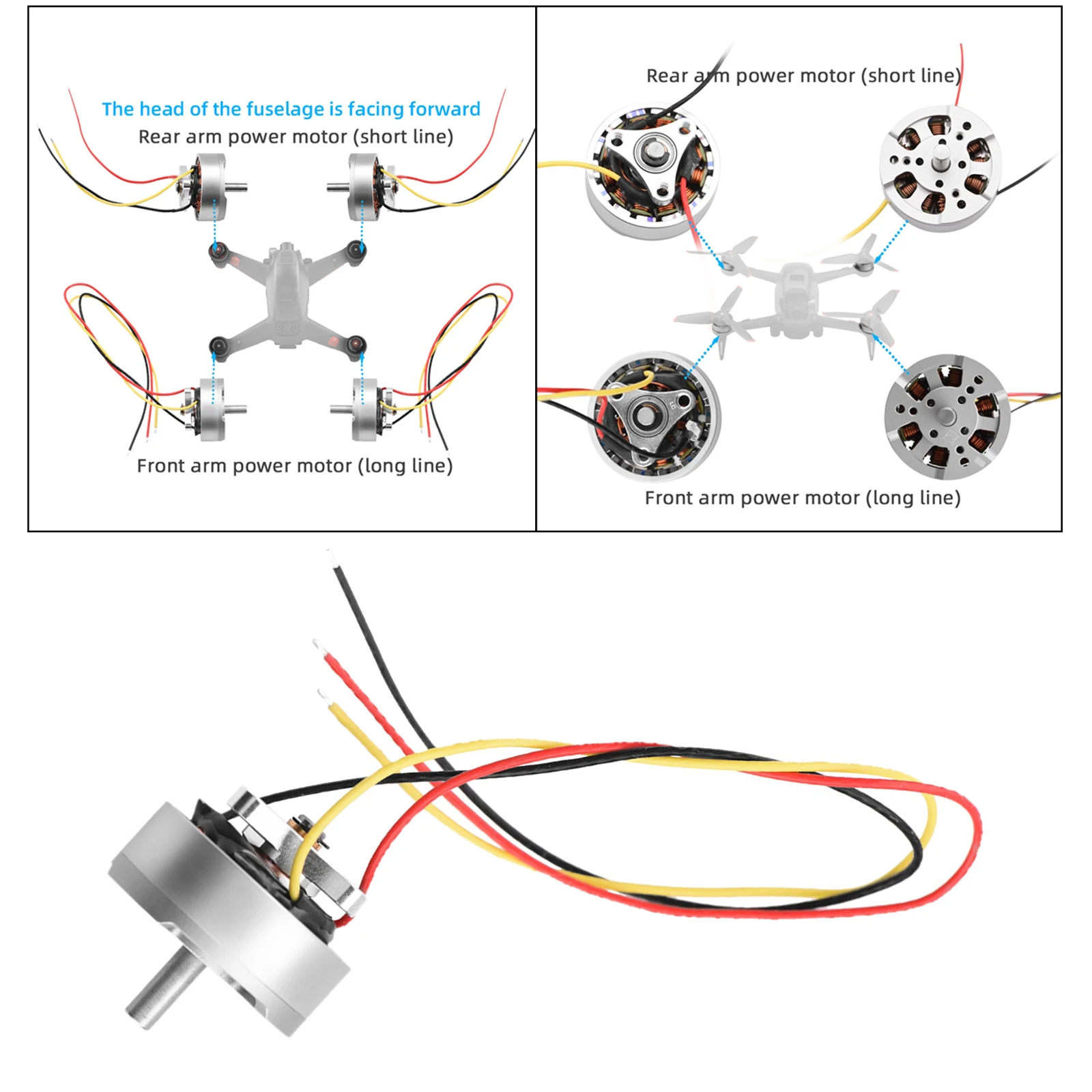 The head of the fuselage is facing forward
Rear arm power motor (short line)

Front arm power motor (long line)

Rear arm power motor (short line)

Front arm power motor (long line)