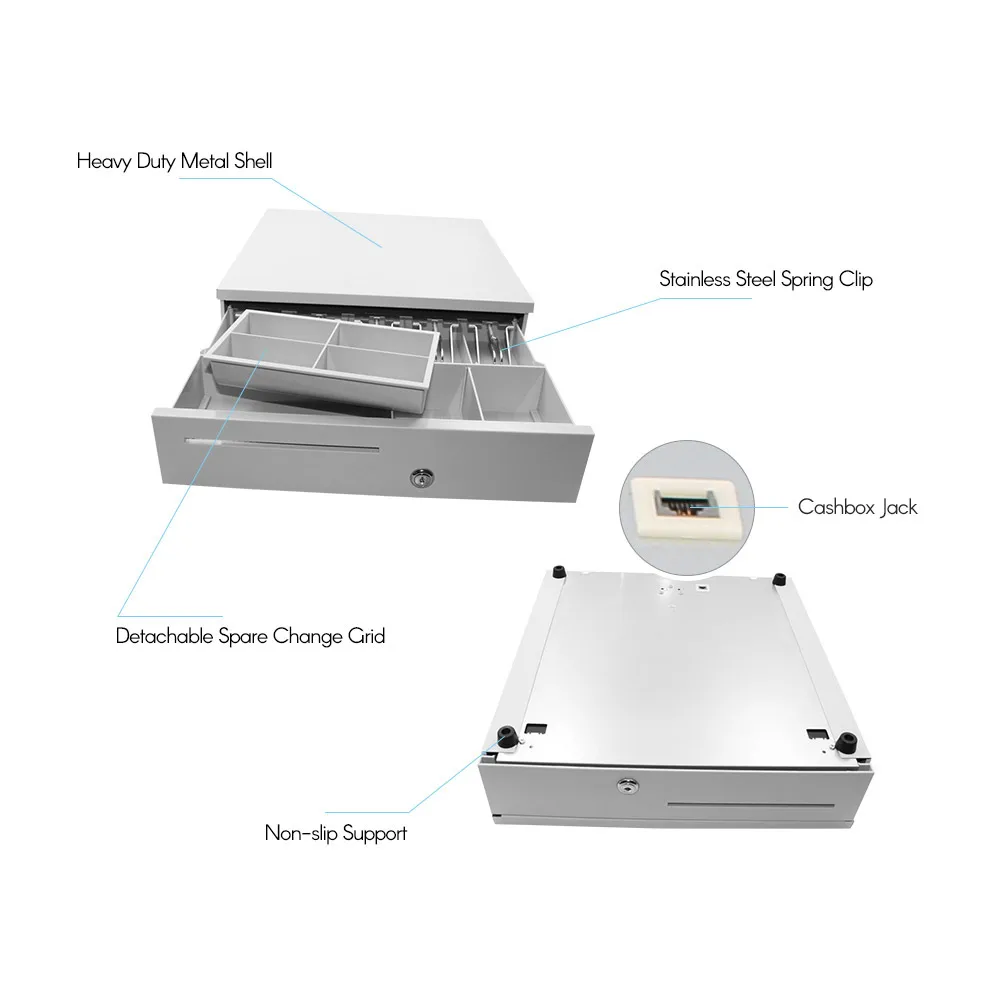 Heavy Duty Metal Shell

Stainless Steel Spring Clip

Cashbox Jack

Detachable Spare Change Grid

Non-slip Support