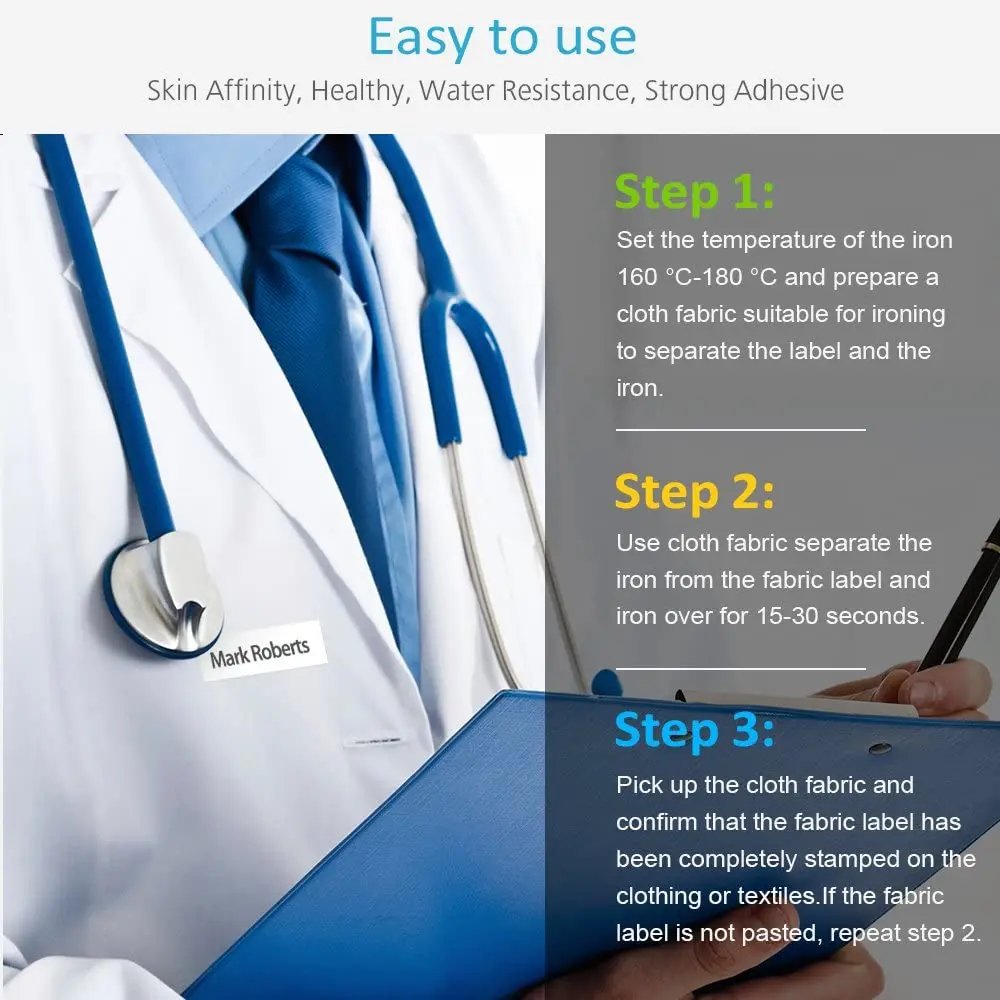 Easy to use

Skin Affinity, Healthy, Water Resistance, Strong Adhesive

Mark Roberts

Step 1:

Set the temperature of the iron 160 °C-180 °C and prepare a cloth fabric suitable for ironing to separate the label and the iron.

Step 2:

Use cloth fabric separate the iron from the fabric label and iron over for 15-30 seconds.

Step 3:

Pick up the cloth fabric and confirm that the fabric label has been completely stamped on the clothing or textiles.If the fabric label is not pasted, repeat step 2.