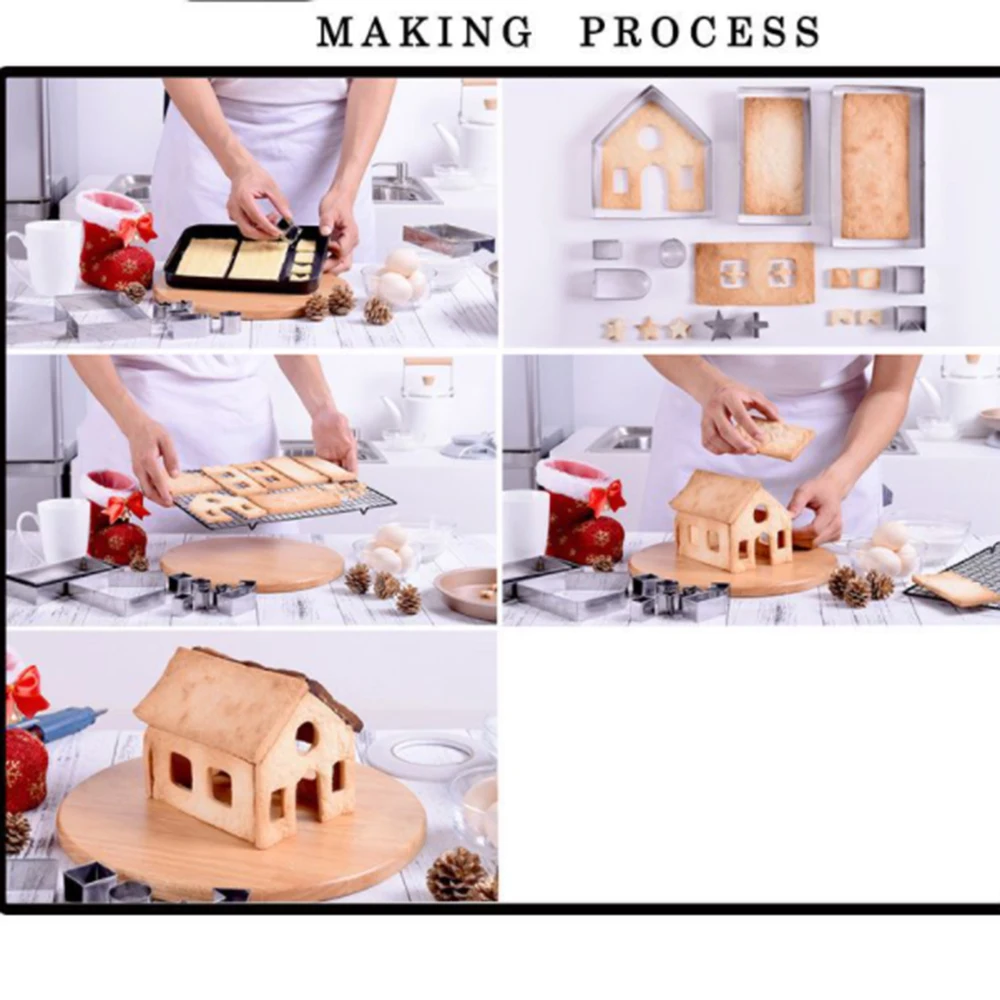 MAKING PROCESS