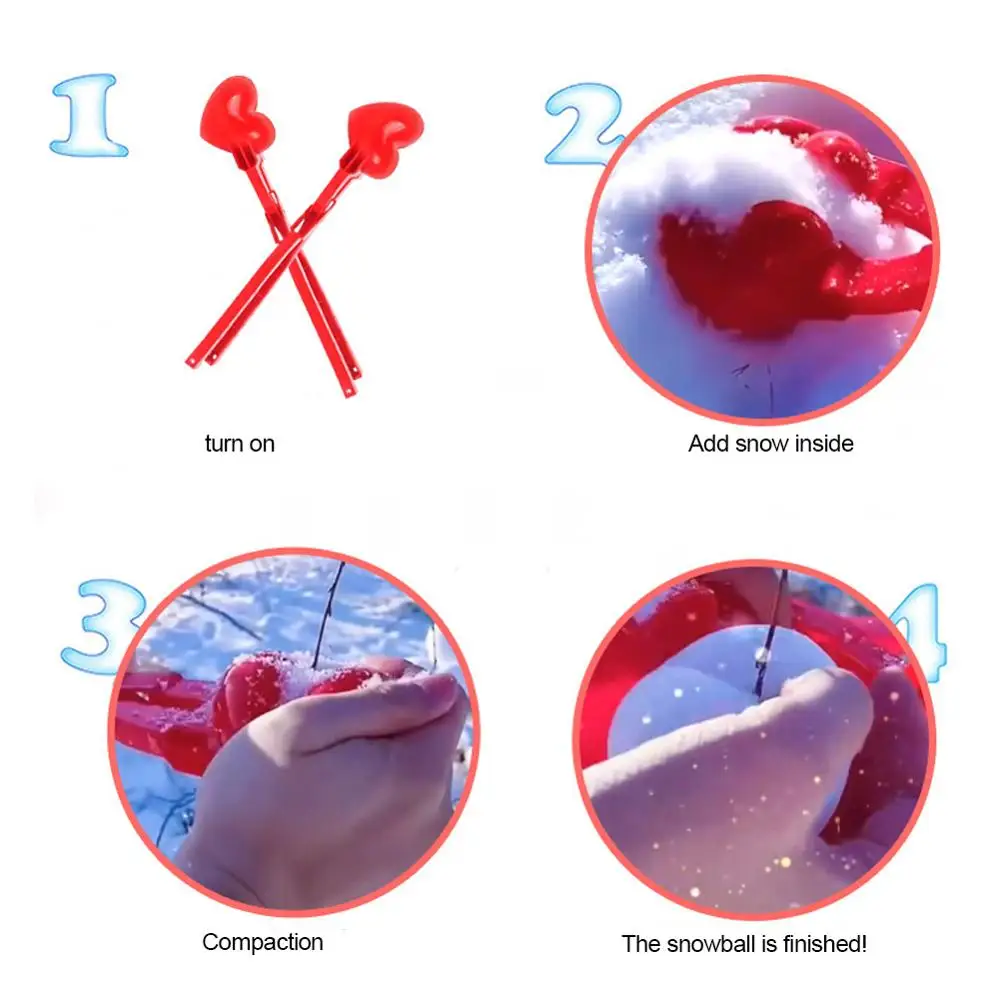 1

turn on

2

Add snow inside

3

Compaction

4

The snowball is finished!