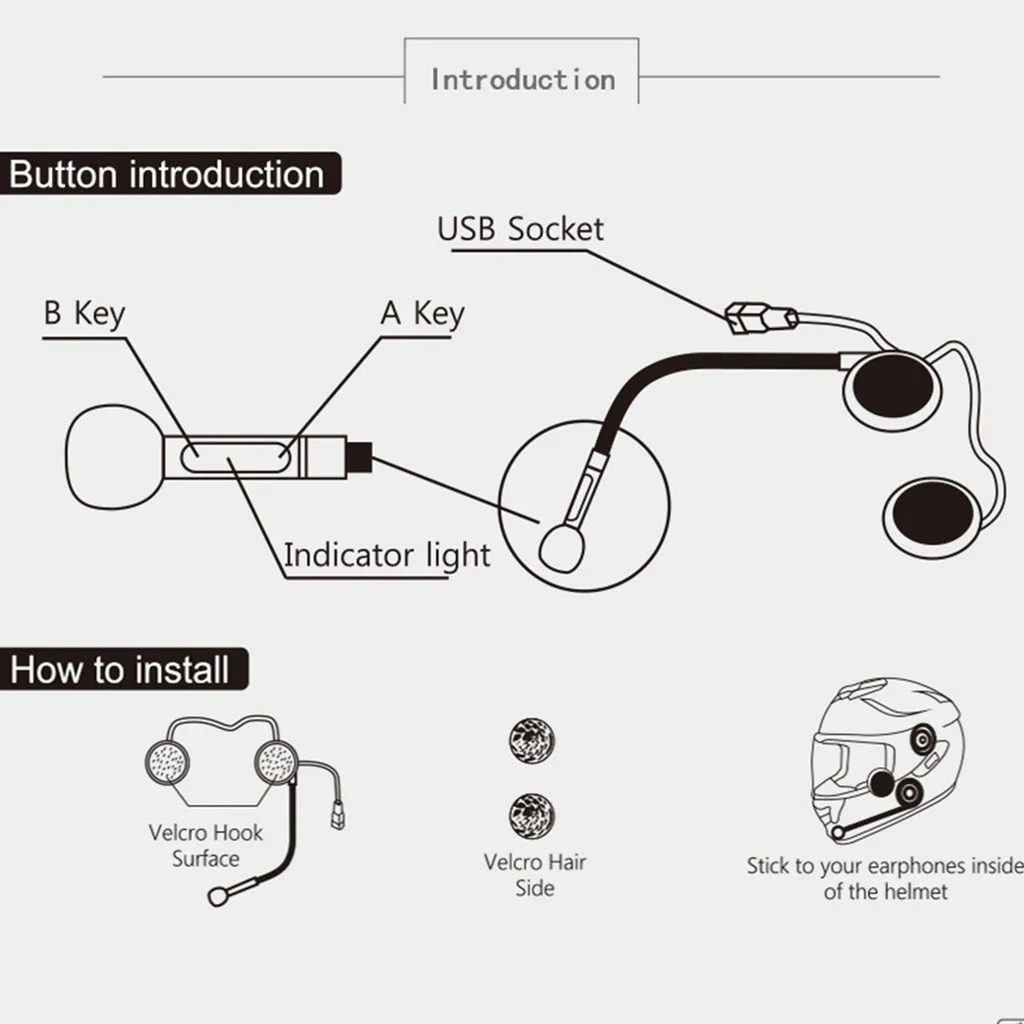 Introduction

Button introduction

USB Socket

B Key

A Key

Indicator light

How to install

Velcro Hook Surface

Velcro Hair Side

Stick to your earphones inside of the helmet