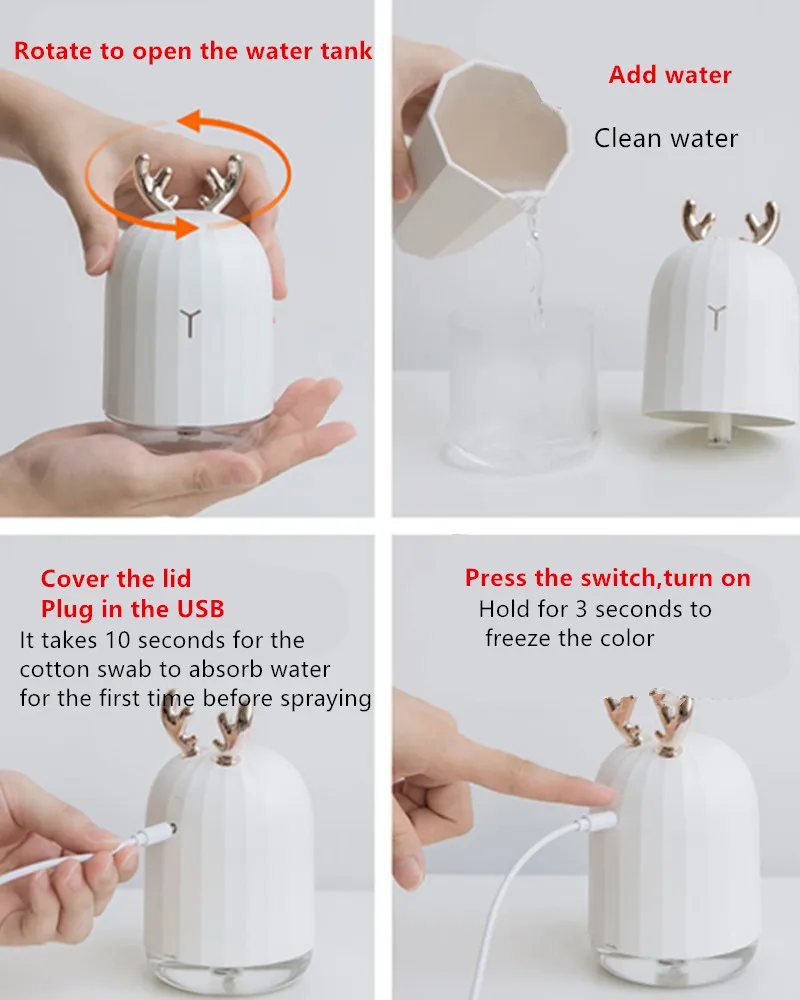 Rotate to open the water tank

Add water

Clean water

Cover the lid
Plug in the USB
It takes 10 seconds for the cotton swab to absorb water for the first time before spraying

Press the switch,turn on
Hold for 3 seconds to freeze the color