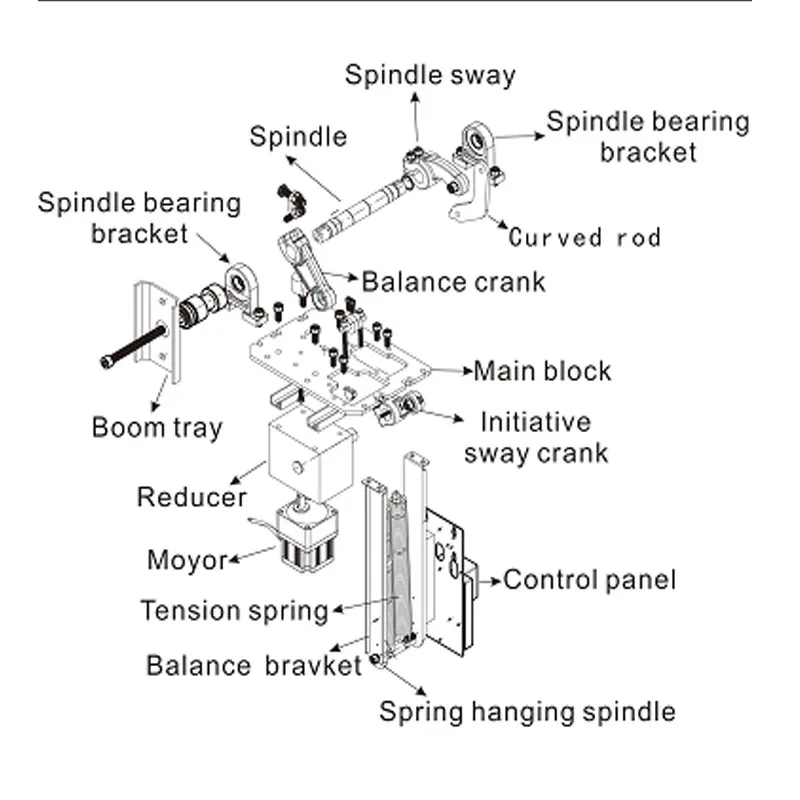 Spindle sway

Spindle

Spindle bearing bracket

Spindle bearing bracket

Curved rod

Balance crank

Main block

Boom tray

Initiative sway crank

Reducer

Moyor

Control panel

Tension spring

Balance bravket

Spring hanging spindle