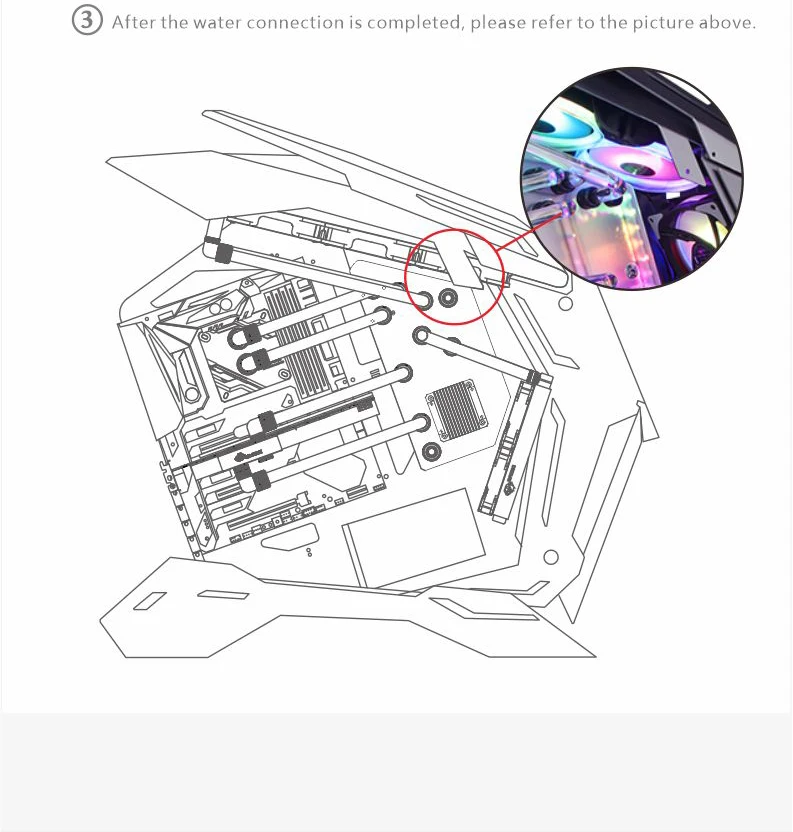 ③ After the water connection is completed, please refer to the picture above.