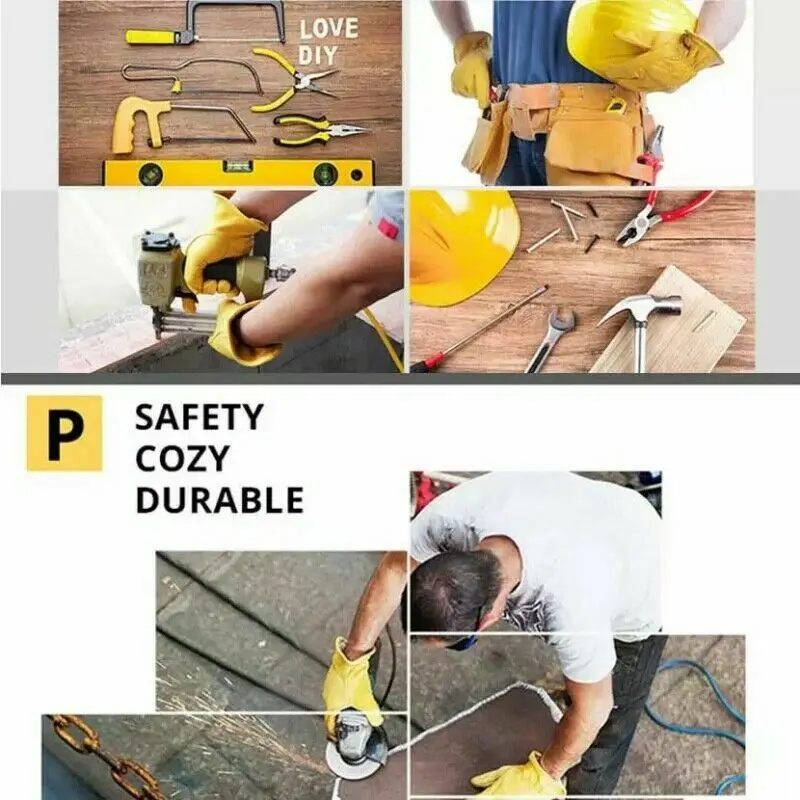 LOVE DIY

P

SAFETY
COZY
DURABLE