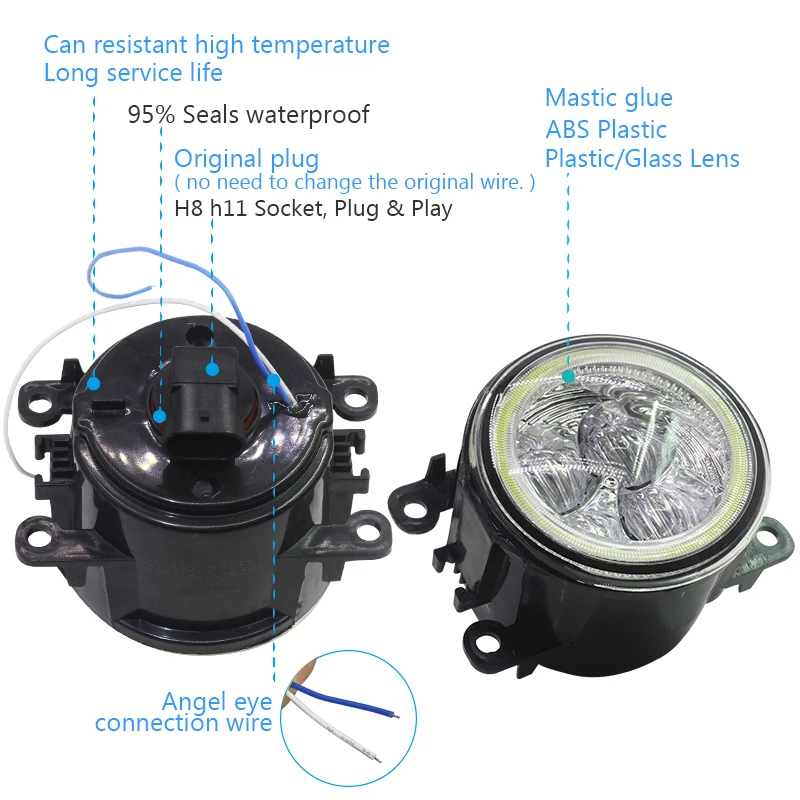 Can resistant high temperature
Long service life

95% Seals waterproof

Original plug
( no need to change the original wire. )
H8 h11 Socket, Plug & Play

Mastic glue
ABS Plastic
Plastic/Glass Lens

Angel eye
connection wire