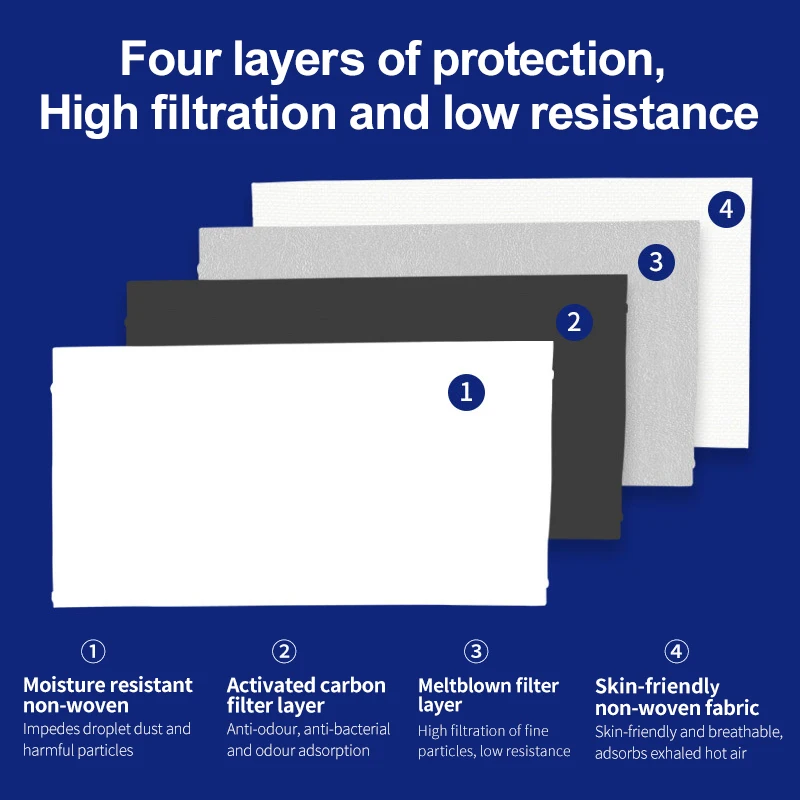 Four layers of protection,
High filtration and low resistance

4

3

2

1

①
Moisture resistant non-woven
Impedes droplet dust and harmful particles

②
Activated carbon filter layer
Anti-odour, anti-bacterial and odour adsorption

③
Meltblown filter layer
High filtration of fine particles, low resistance

④
Skin-friendly non-woven fabric
Skin-friendly and breathable, adsorbs exhaled hot air