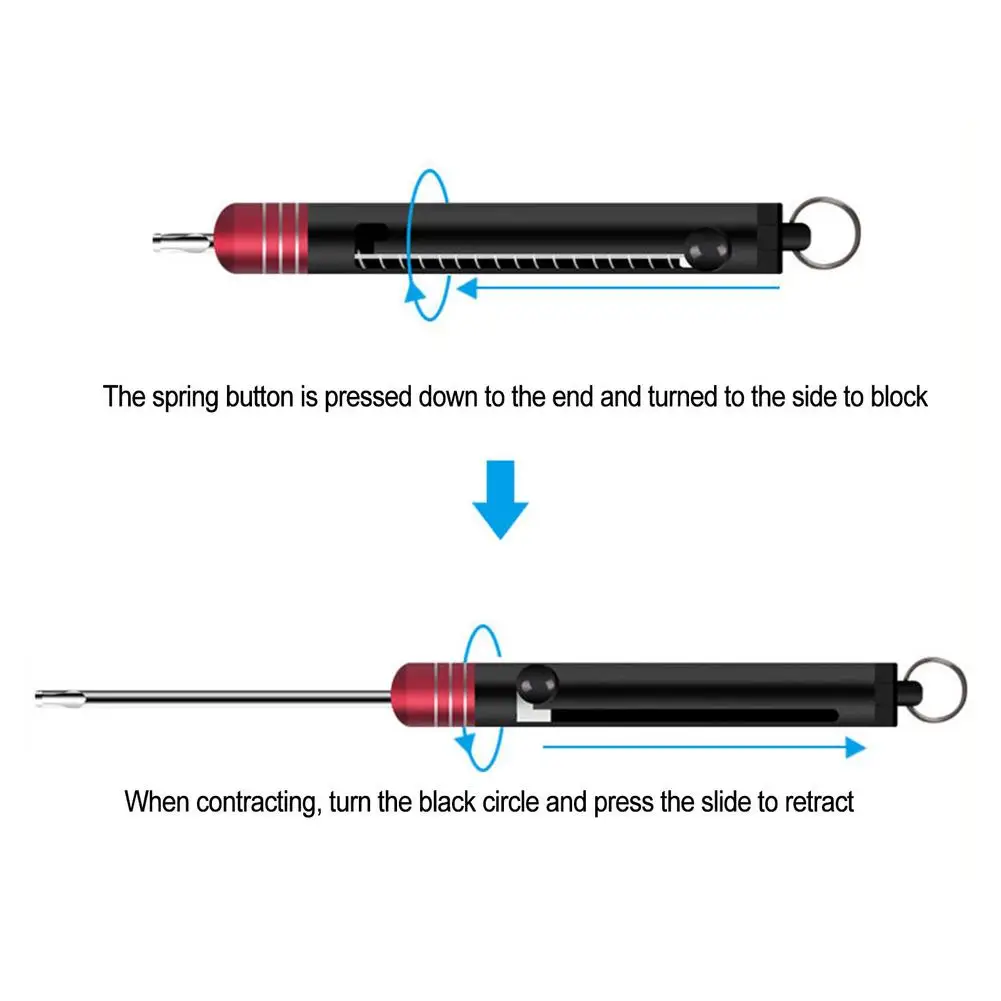 The spring button is pressed down to the end and turned to the side to block

When contracting, turn the black circle and press the slide to retract