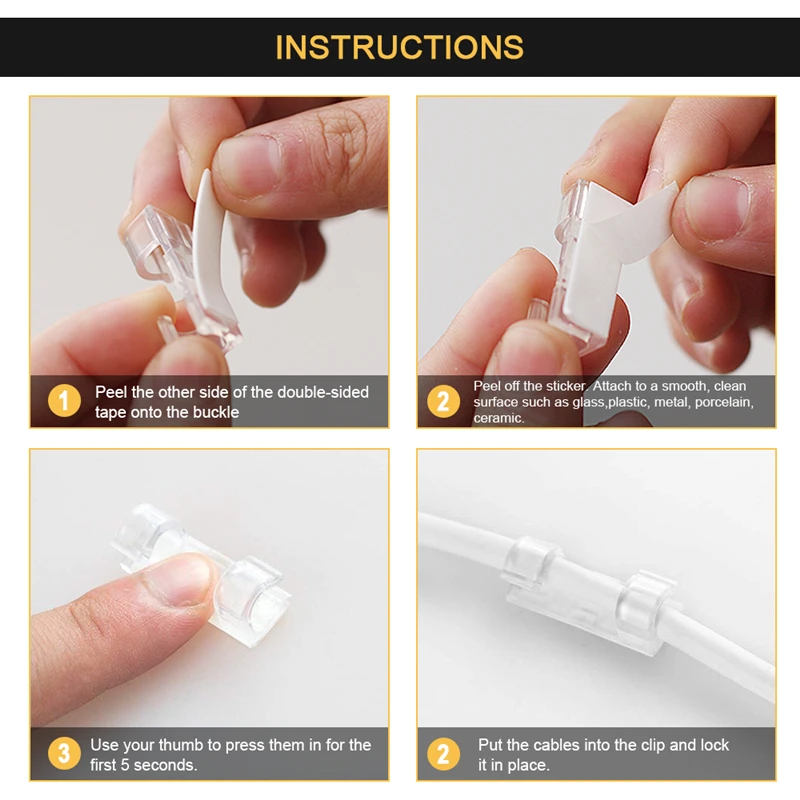 INSTRUCTIONS

1 Peel the other side of the double-sided tape onto the buckle

2 Peel off the sticker. Attach to a smooth, clean surface such as glass,plastic, metal, porcelain, ceramic.

3 Use your thumb to press them in for the first 5 seconds.

2 Put the cables into the clip and lock it in place.