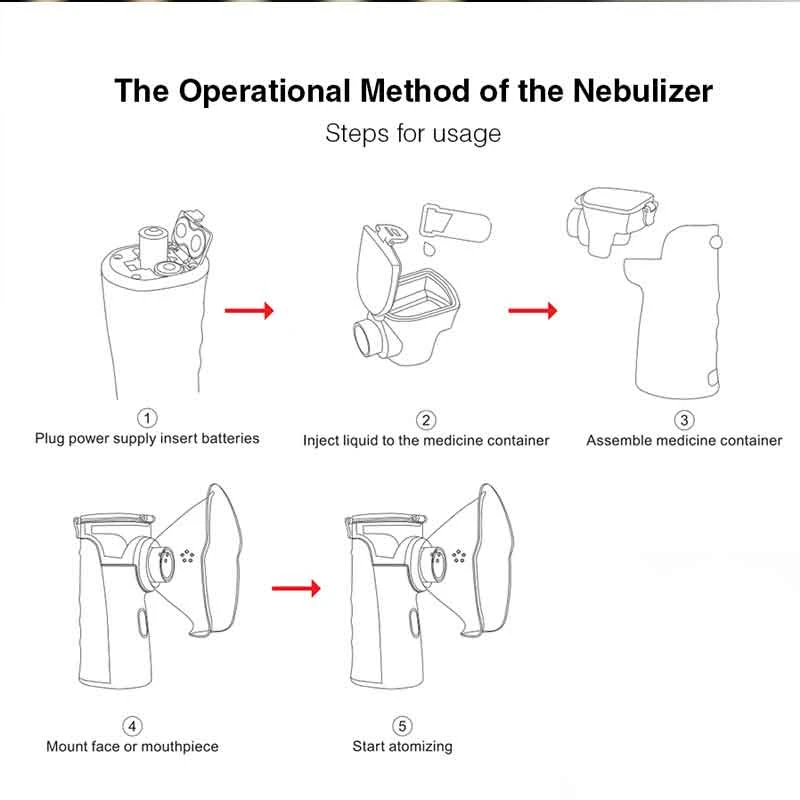 The Operational Method of the Nebulizer

Steps for usage

1
Plug power supply insert batteries

2
Inject liquid to the medicine container

3
Assemble medicine container

4
Mount face or mouthpiece

5
Start atomizing