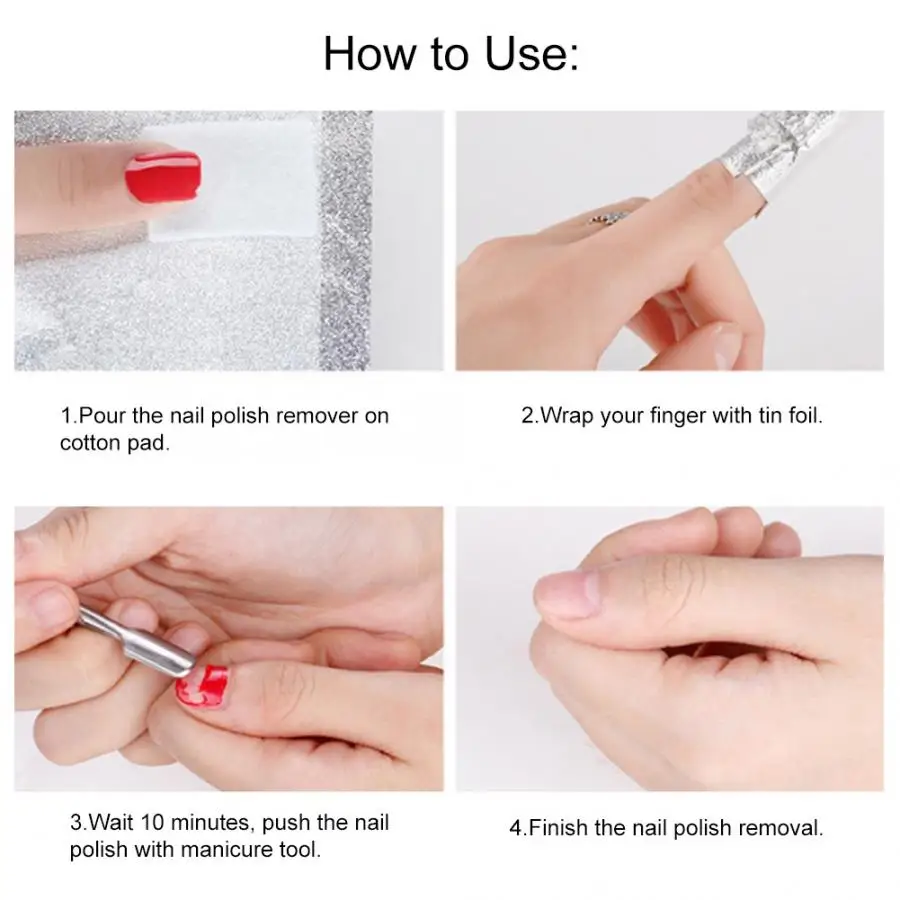 How to Use:

1.Pour the nail polish remover on cotton pad.

2.Wrap your finger with tin foil.

3.Wait 10 minutes, push the nail polish with manicure tool.

4.Finish the nail polish removal.