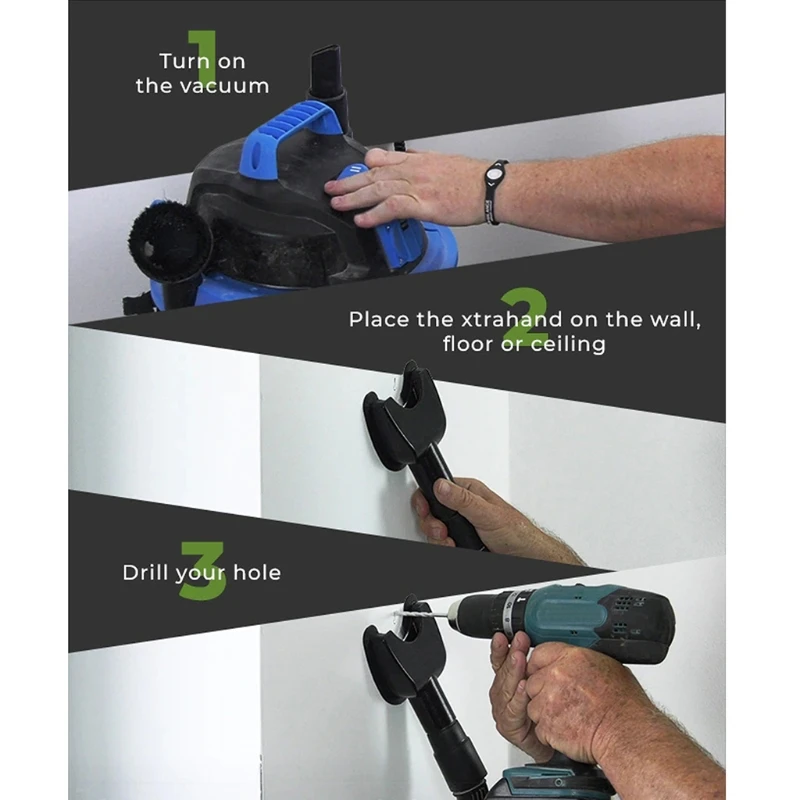 1
Turn on the vacuum

2
Place the xtrahand on the wall, floor or ceiling

3
Drill your hole