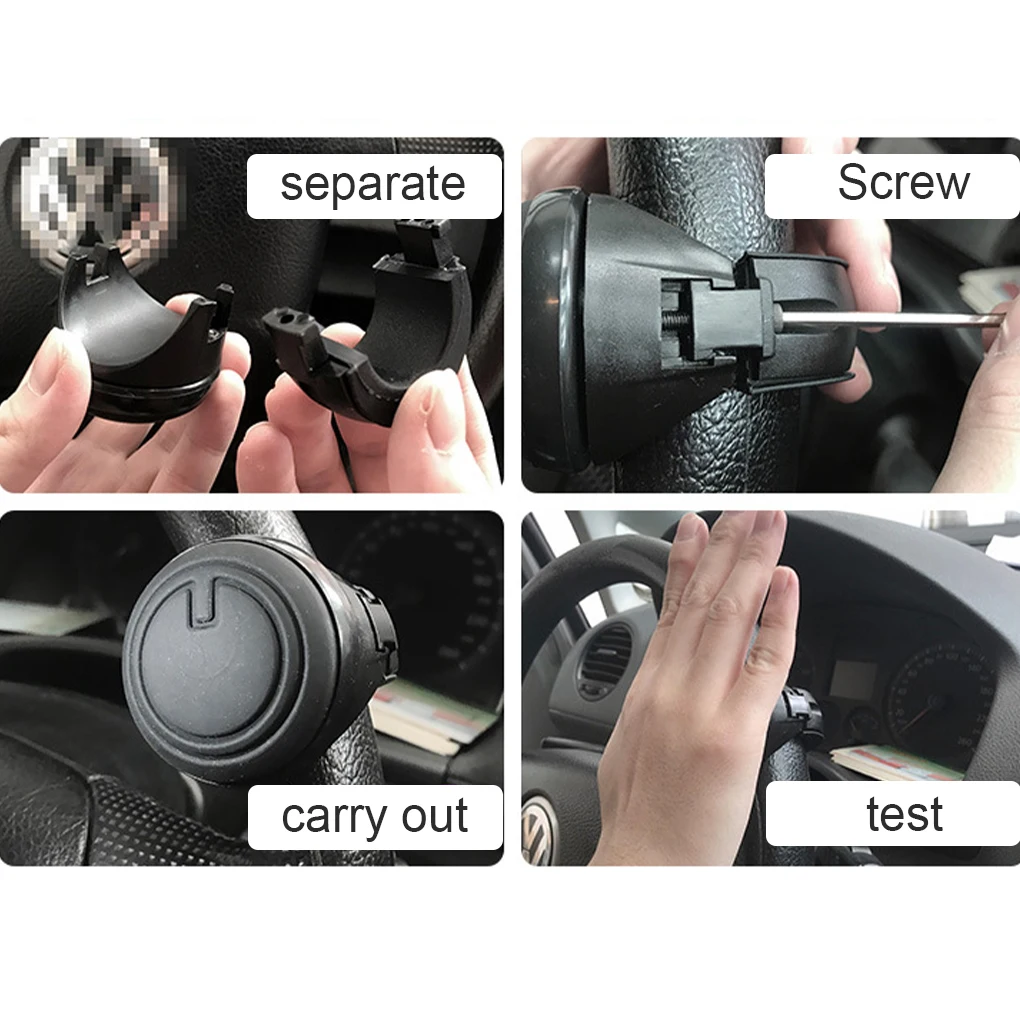 separate

Screw

carry out

test