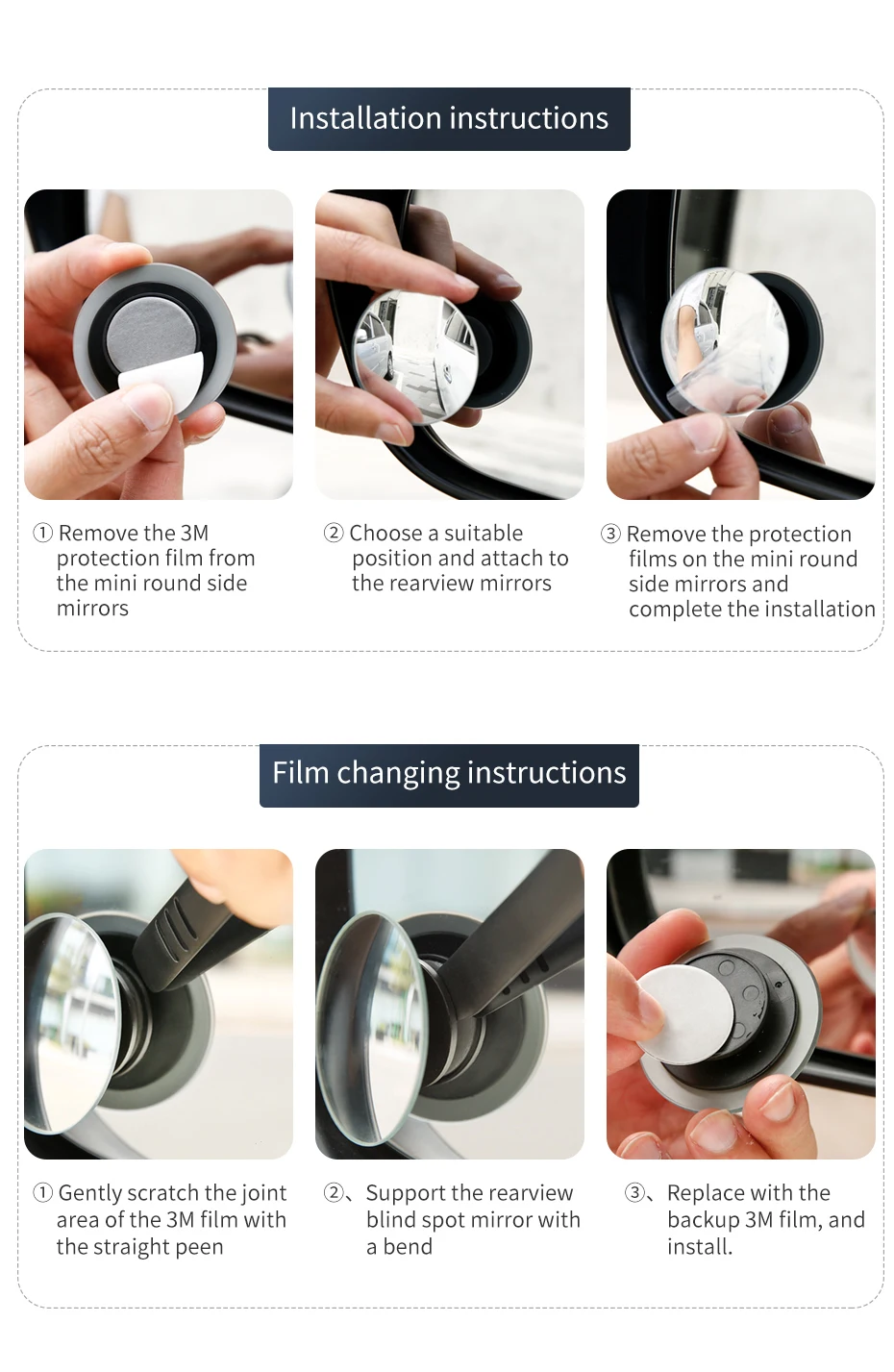 Installation instructions

① Remove the 3M protection film from the mini round side mirrors

② Choose a suitable position and attach to the rearview mirrors

③ Remove the protection films on the mini round side mirrors and complete the installation

Film changing instructions

① Gently scratch the joint area of the 3M film with the straight peen

②、Support the rearview blind spot mirror with a bend

③、Replace with the backup 3M film, and install.