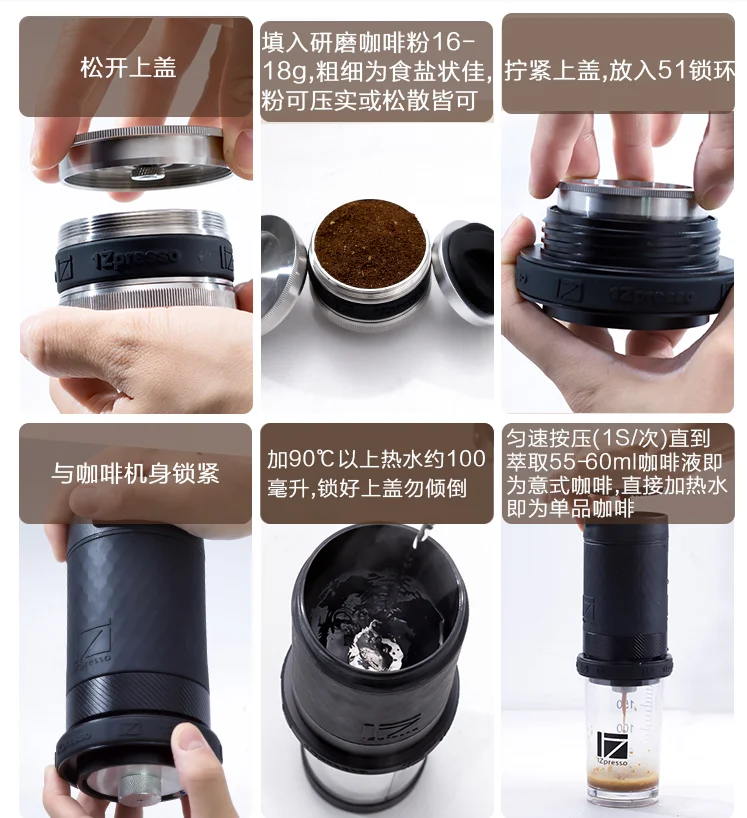 松开上盖

填入研磨咖啡粉16-18g,粗细为食盐状佳,粉可压实或松散皆可

拧紧上盖,放入51锁环

与咖啡机身锁紧

加90℃以上热水约100毫升,锁好上盖勿倾倒

匀速按压(1S/次)直到萃取55-60ml咖啡液即为意式咖啡,直接加热水即为单品咖啡