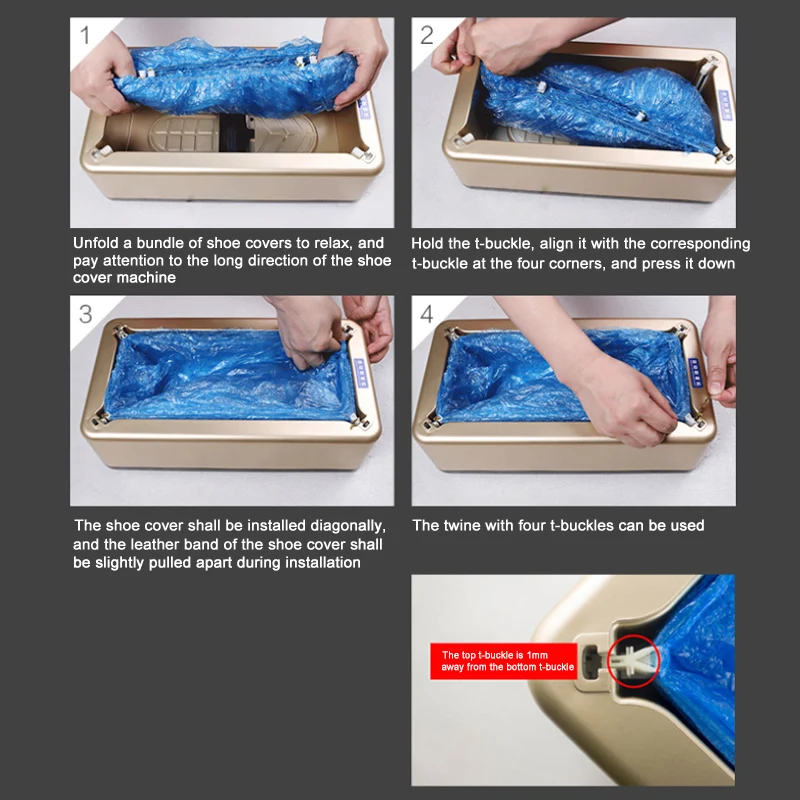 1

Unfold a bundle of shoe covers to relax, and pay attention to the long direction of the shoe cover machine

2

Hold the t-buckle, align it with the corresponding t-buckle at the four corners, and press it down

3

The shoe cover shall be installed diagonally, and the leather band of the shoe cover shall be slightly pulled apart during installation

4

The twine with four t-buckles can be used

The top t-buckle is 1mm away from the bottom t-buckle