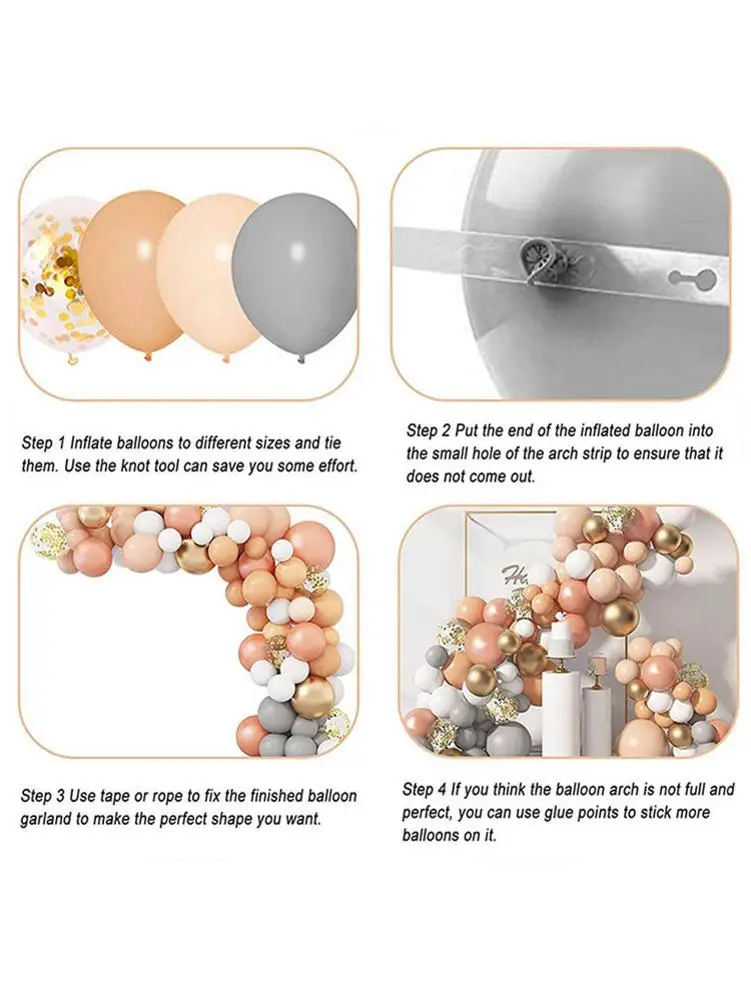 Step 1 Inflate balloons to different sizes and tie them. Use the knot tool can save you some effort.

Step 2 Put the end of the inflated balloon into the small hole of the arch strip to ensure that it does not come out.

Step 3 Use tape or rope to fix the finished balloon garland to make the perfect shape you want.

Step 4 If you think the balloon arch is not full and perfect, you can use glue points to stick more balloons on it.