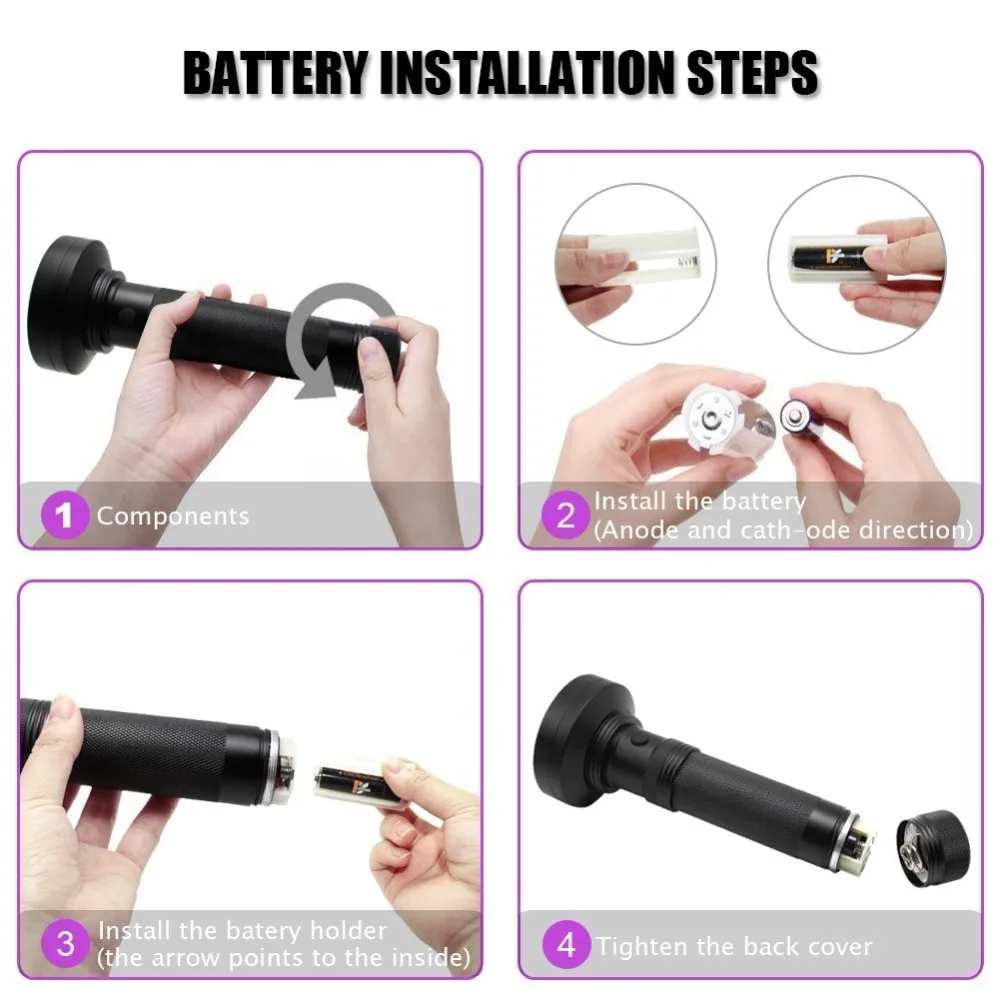 BATTERY INSTALLATION STEPS

1 Components

2 Install the battery (Anode and cath-ode direction)

3 Install the batery holder (the arrow points to the inside)

4 Tighten the back cover