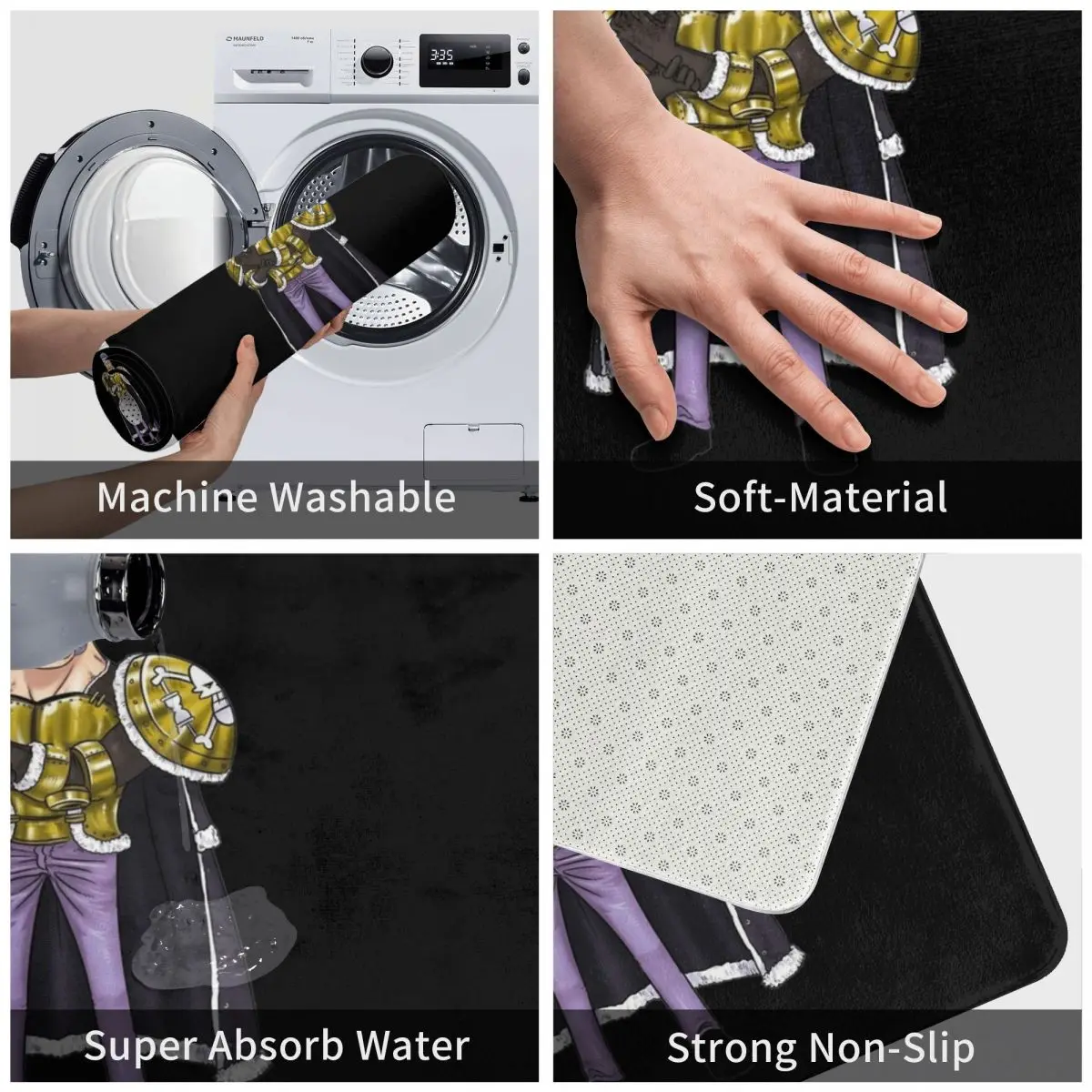 MAUNFELD

3:35

Machine Washable

Soft-Material

Super Absorb Water

Strong Non-Slip