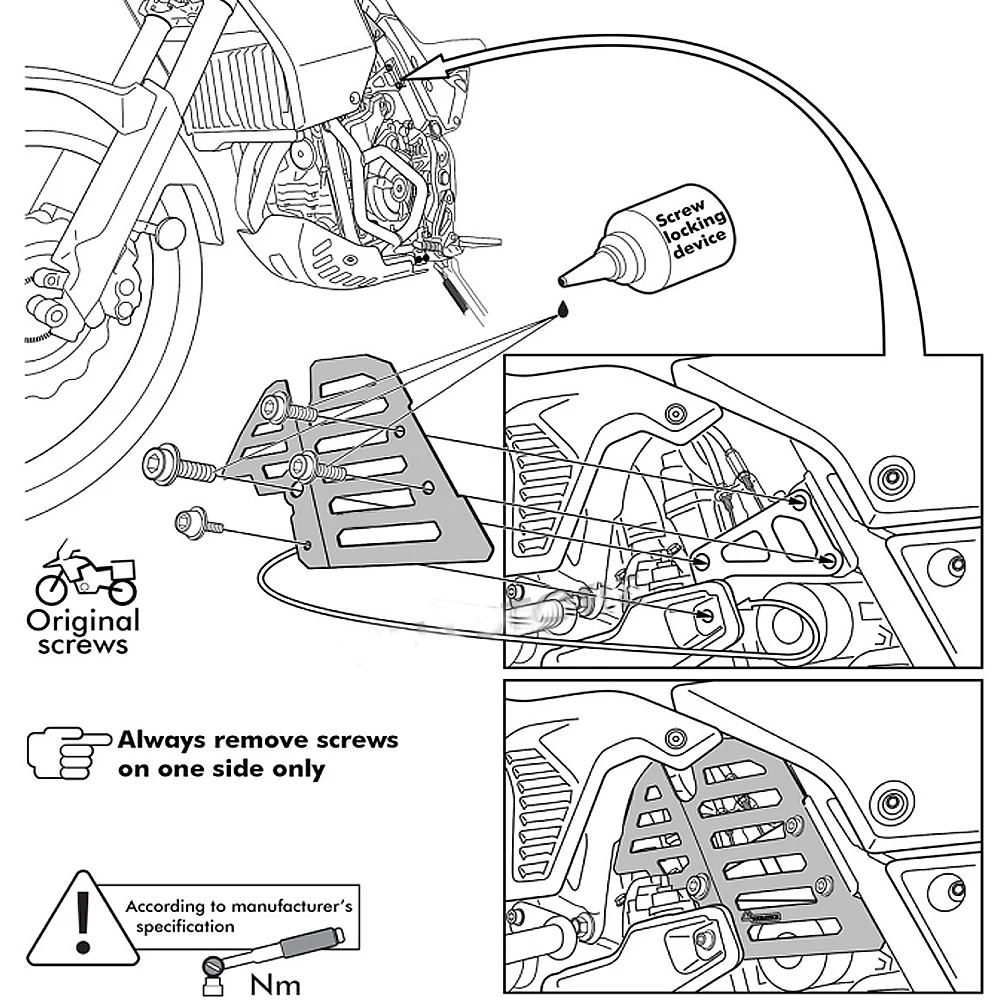 Screw locking device

Original screws

Always remove screws on one side only

According to manufacturer's specification

Nm