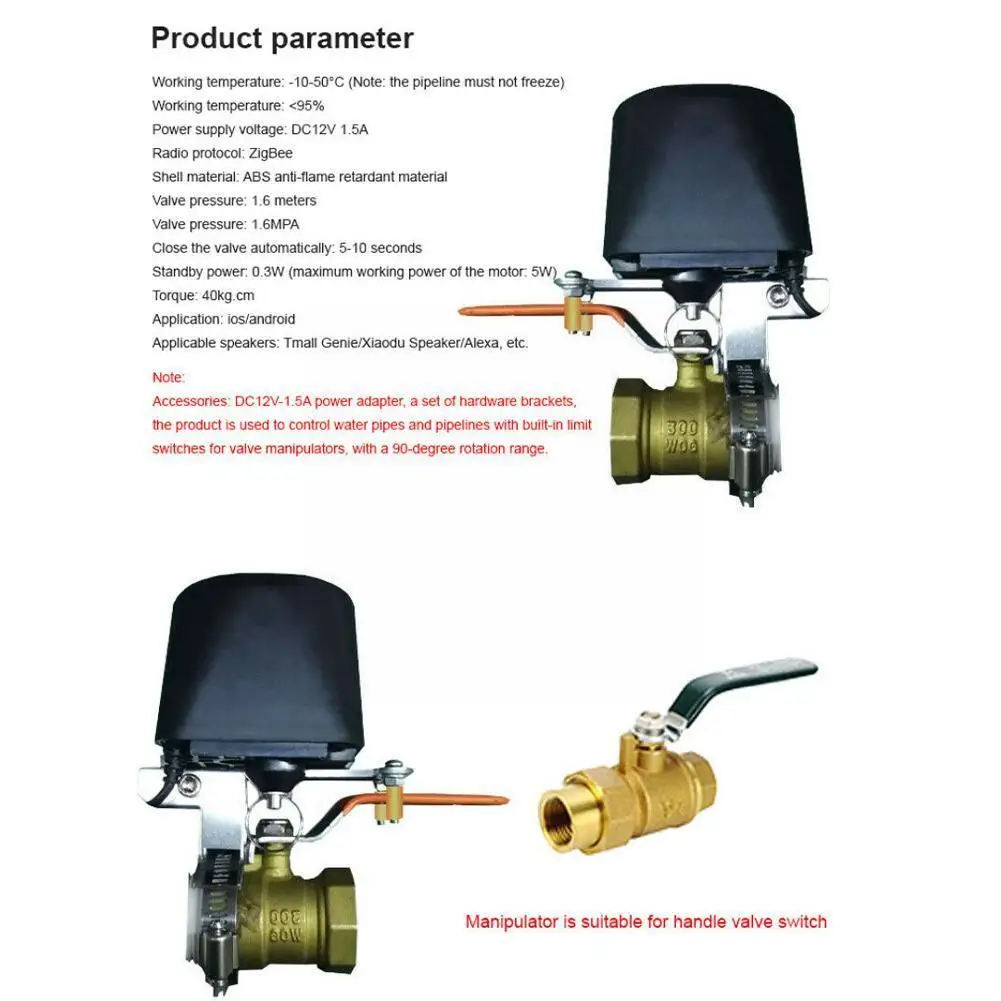 Product parameter

Working temperature: -10-50°C (Note: the pipeline must not freeze)
Working temperature: <95%
Power supply voltage: DC12V 1.5A
Radio protocol: ZigBee
Shell material: ABS anti-flame retardant material
Valve pressure: 1.6 meters
Valve pressure: 1.6MPA
Close the valve automatically: 5-10 seconds
Standby power: 0.3W (maximum working power of the motor: 5W)
Torque: 40kg.cm
Application: ios/android
Applicable speakers: Tmall Genie/Xiaodu Speaker/Alexa, etc.

Note:
Accessories: DC12V-1.5A power adapter, a set of hardware brackets, the product is used to control water pipes and pipelines with built-in limit switches for valve manipulators, with a 90-degree rotation range.

300 WOG

300 WOG

Manipulator is suitable for handle valve switch