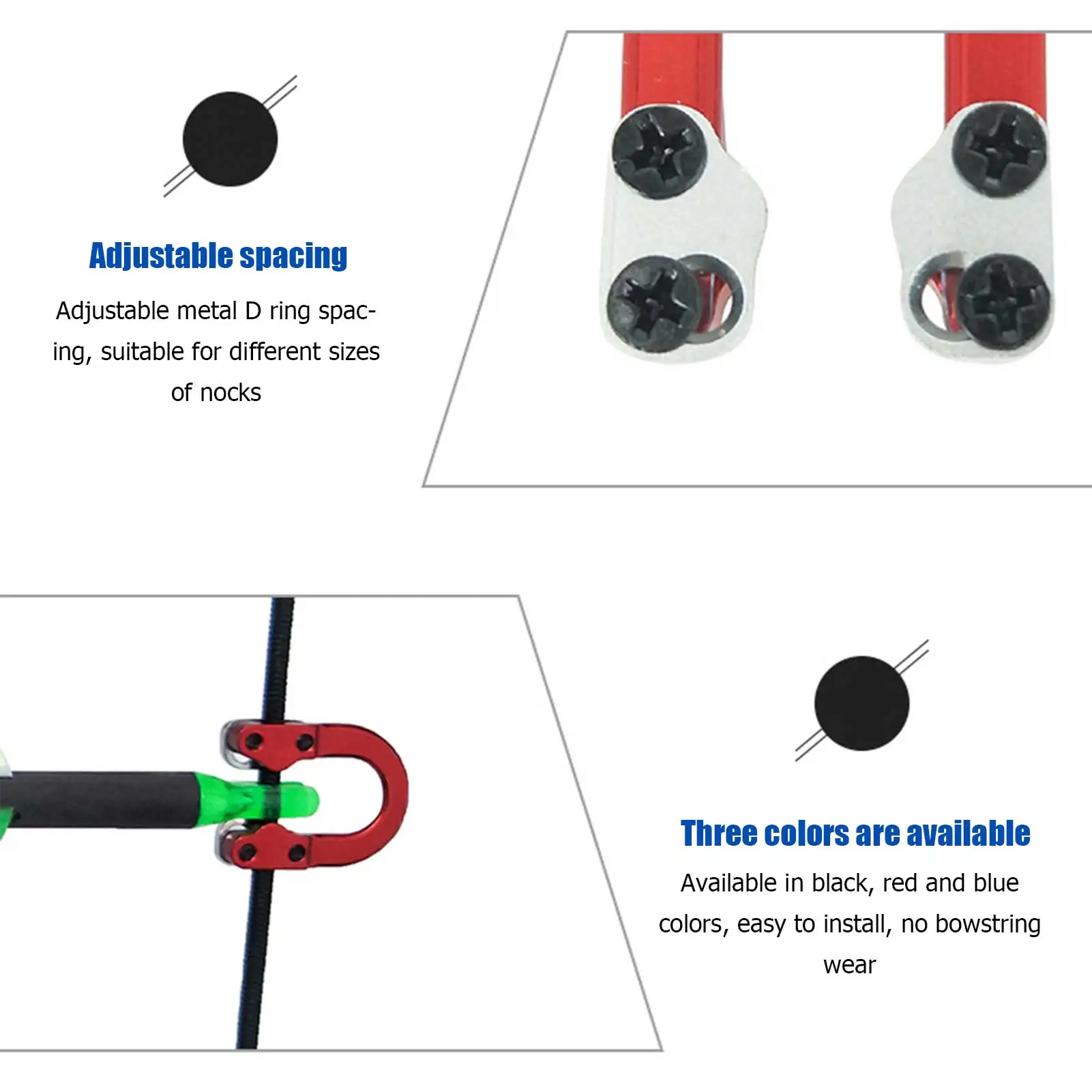 Adjustable spacing

Adjustable metal D ring spacing, suitable for different sizes of nocks

Three colors are available

Available in black, red and blue colors, easy to install, no bowstring wear