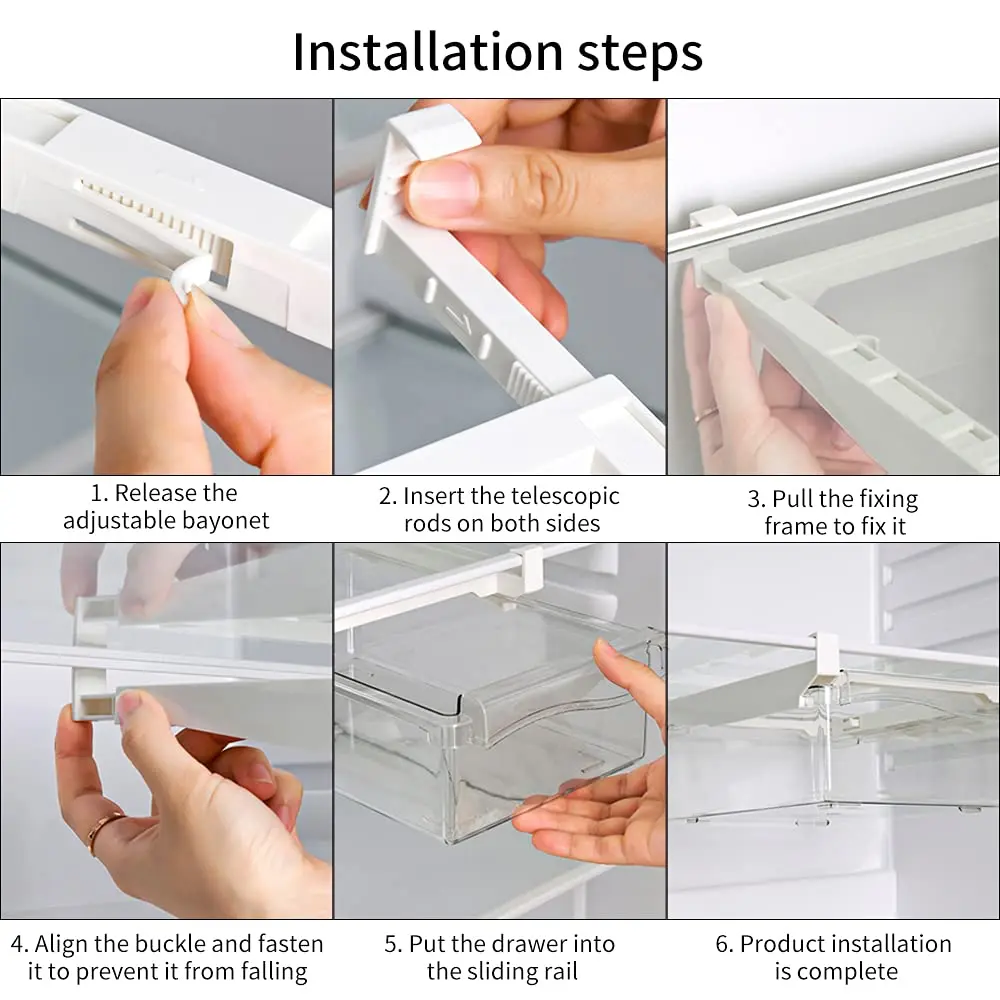 Installation steps

1. Release the adjustable bayonet

2. Insert the telescopic rods on both sides

3. Pull the fixing frame to fix it

4. Align the buckle and fasten it to prevent it from falling

5. Put the drawer into the sliding rail

6. Product installation is complete