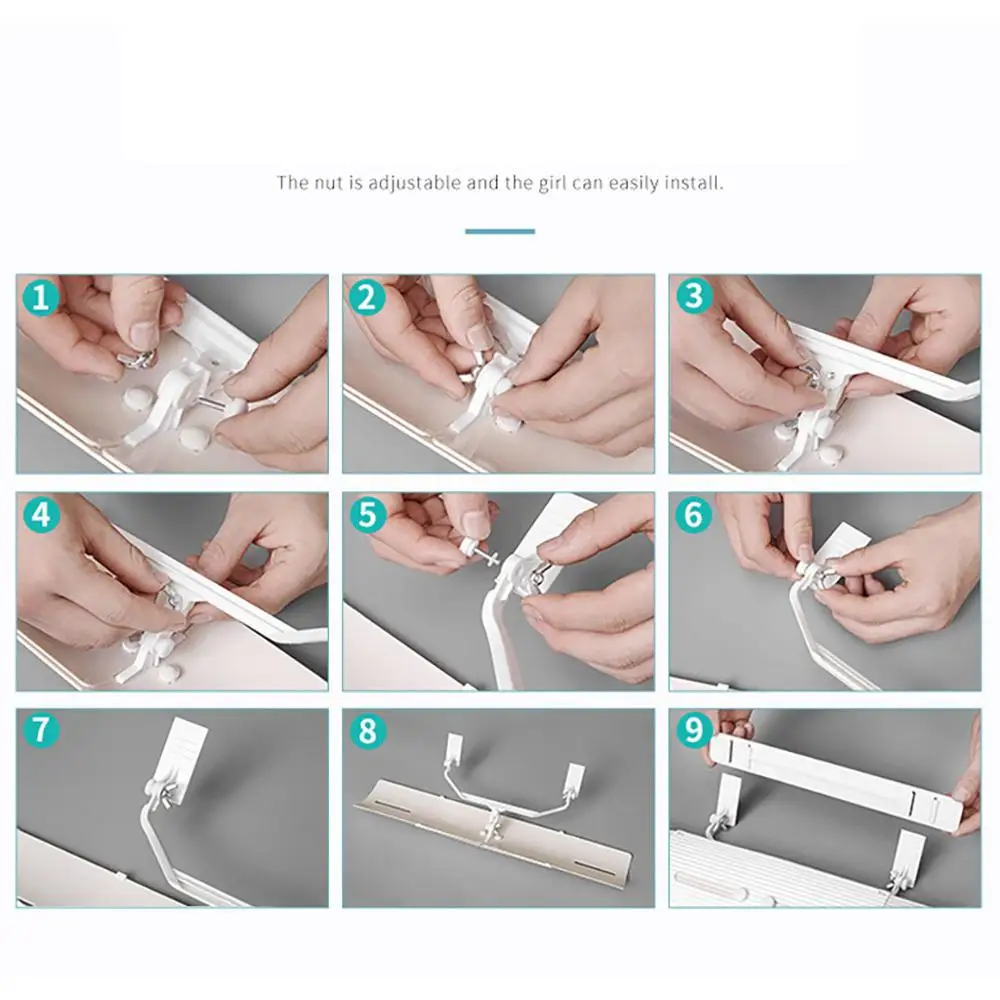 The nut is adjustable and the girl can easily install.

1

2

3

4

5

6

7

8

9