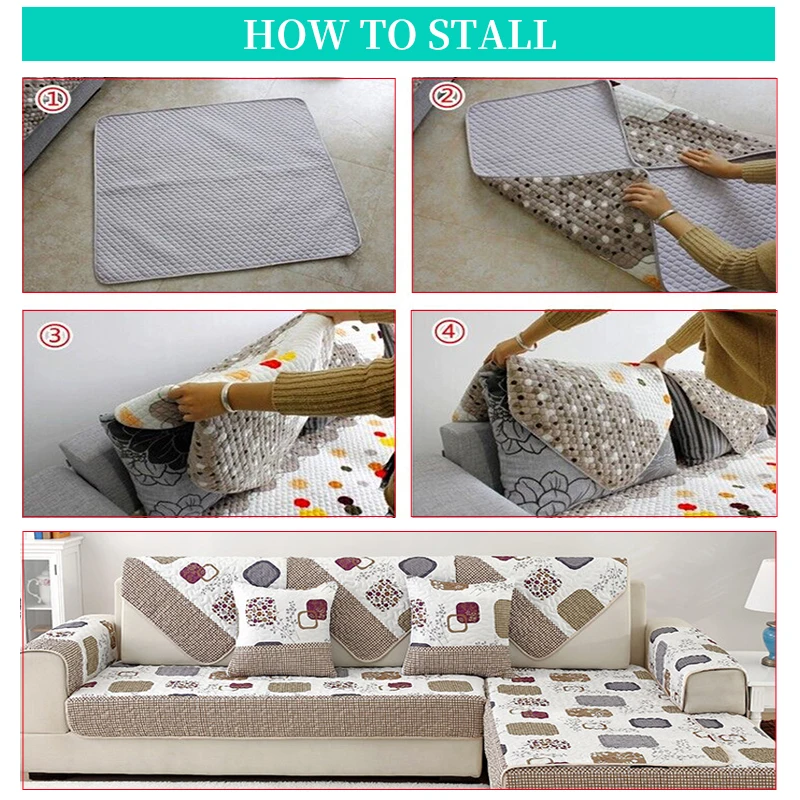 HOW TO STALL

①

②

③

④