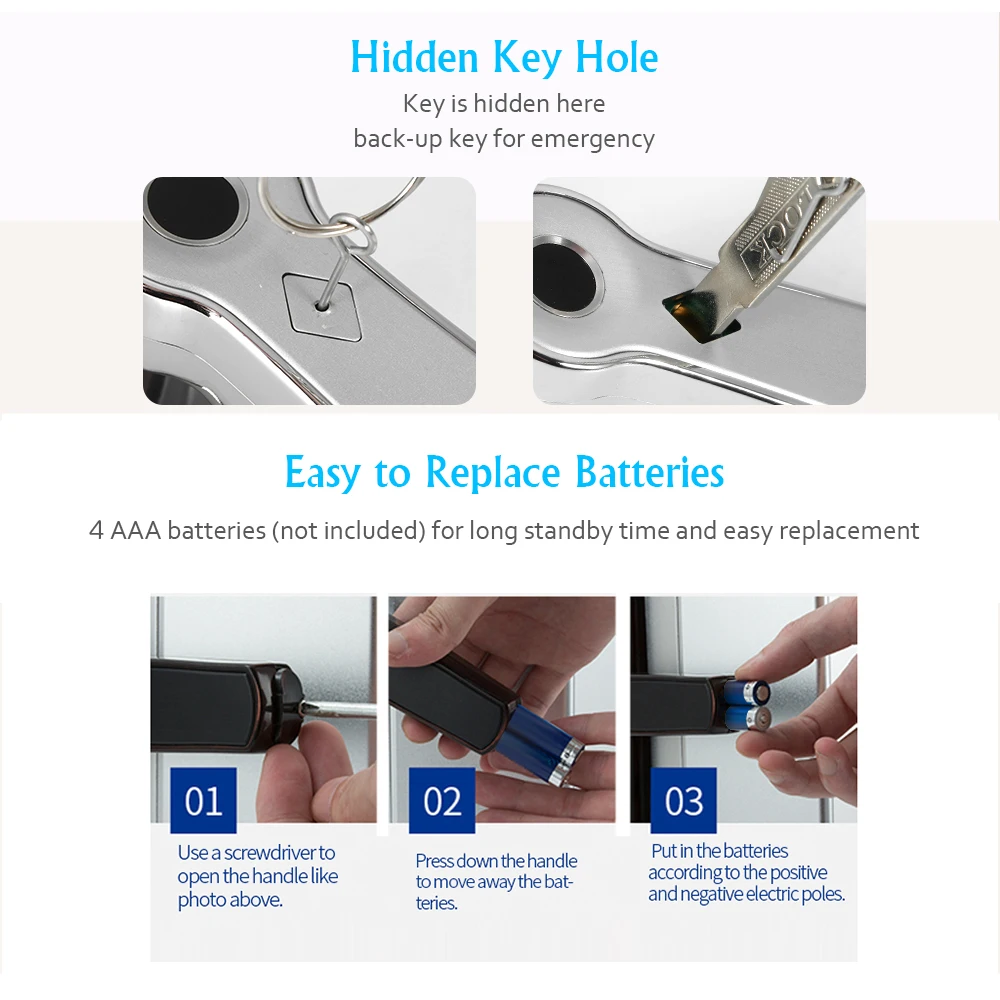 Hidden Key Hole

Key is hidden here
back-up key for emergency

LOCK

Easy to Replace Batteries

4 AAA batteries (not included) for long standby time and easy replacement

01

Use a screwdriver to open the handle like photo above.

02

Press down the handle to move away the batteries.

03

Put in the batteries according to the positive and negative electric poles.