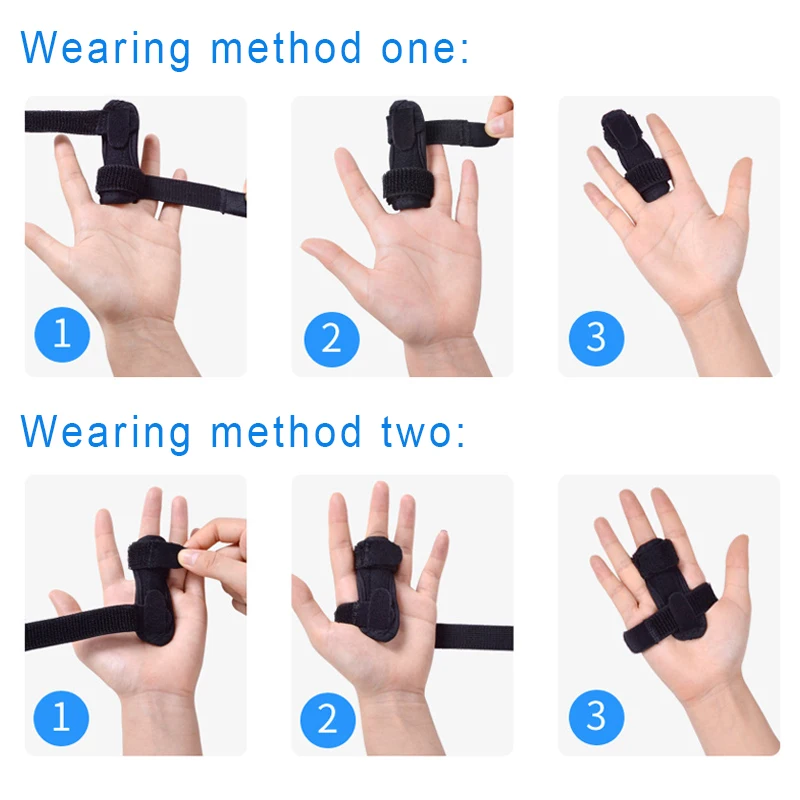 Wearing method one:

1

2

3

Wearing method two:

1

2

3