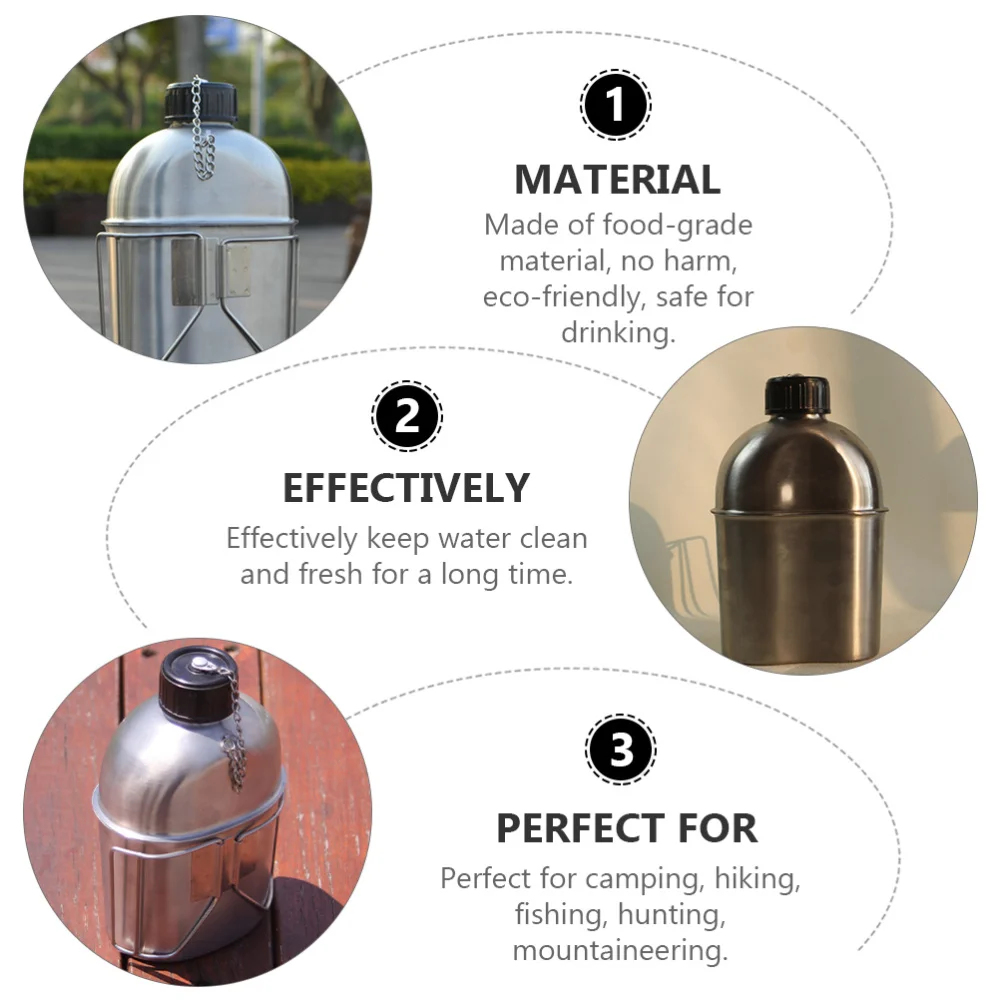 1

MATERIAL

Made of food-grade material, no harm, eco-friendly, safe for drinking.

2

EFFECTIVELY

Effectively keep water clean and fresh for a long time.

3

PERFECT FOR

Perfect for camping, hiking, fishing, hunting, mountaineering.