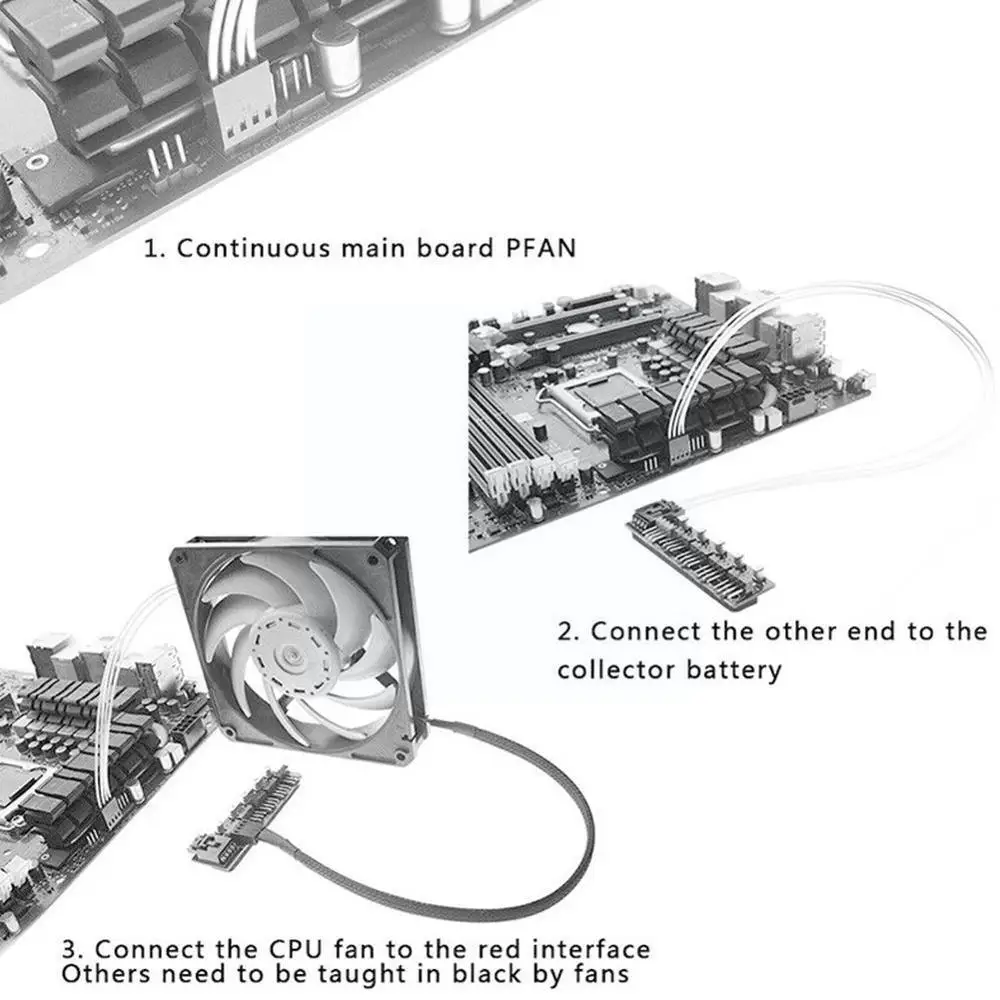 1. Continuous main board PFAN

2. Connect the other end to the collector battery

3. Connect the CPU fan to the red interface
Others need to be taught in black by fans