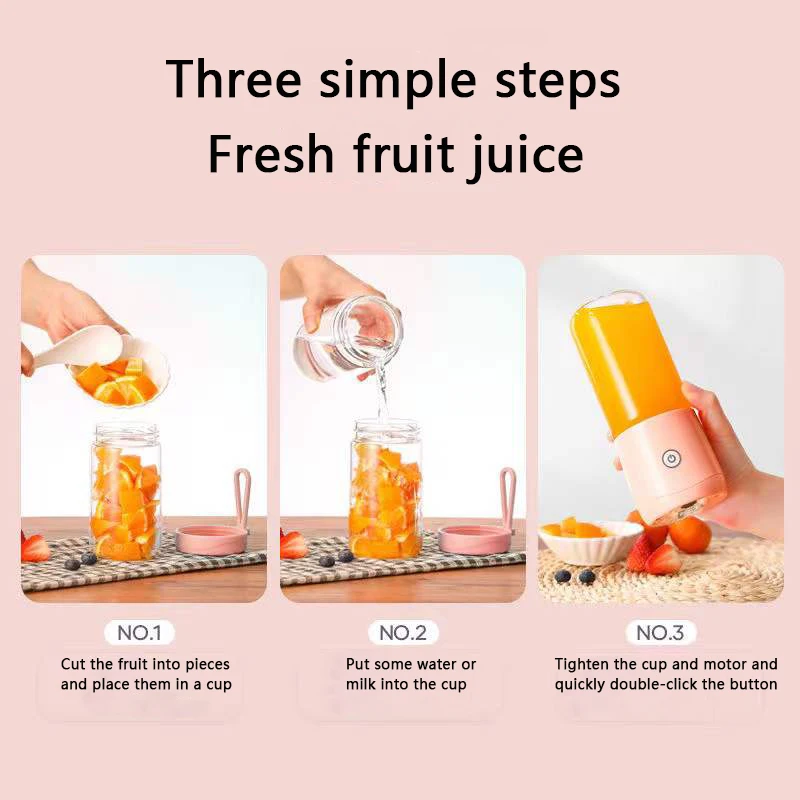 Three simple steps
Fresh fruit juice

NO.1
Cut the fruit into pieces and place them in a cup

NO.2
Put some water or milk into the cup

NO.3
Tighten the cup and motor and quickly double-click the button