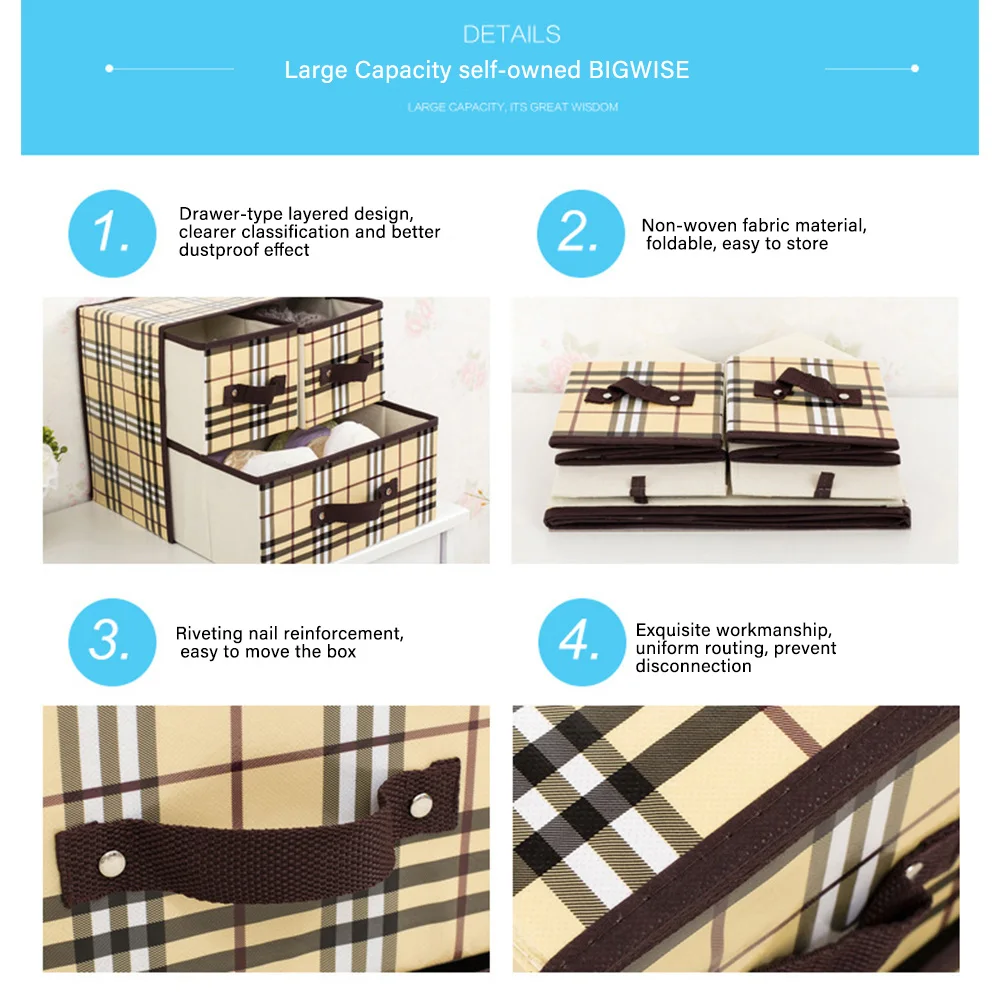 DETAILS

Large Capacity self-owned BIGWISE

LARGE CAPACITY, ITS GREAT WISDOM

1.

Drawer-type layered design, clearer classification and better dustproof effect

2.

Non-woven fabric material, foldable, easy to store

3.

Riveting nail reinforcement, easy to move the box

4.

Exquisite workmanship, uniform routing, prevent disconnection