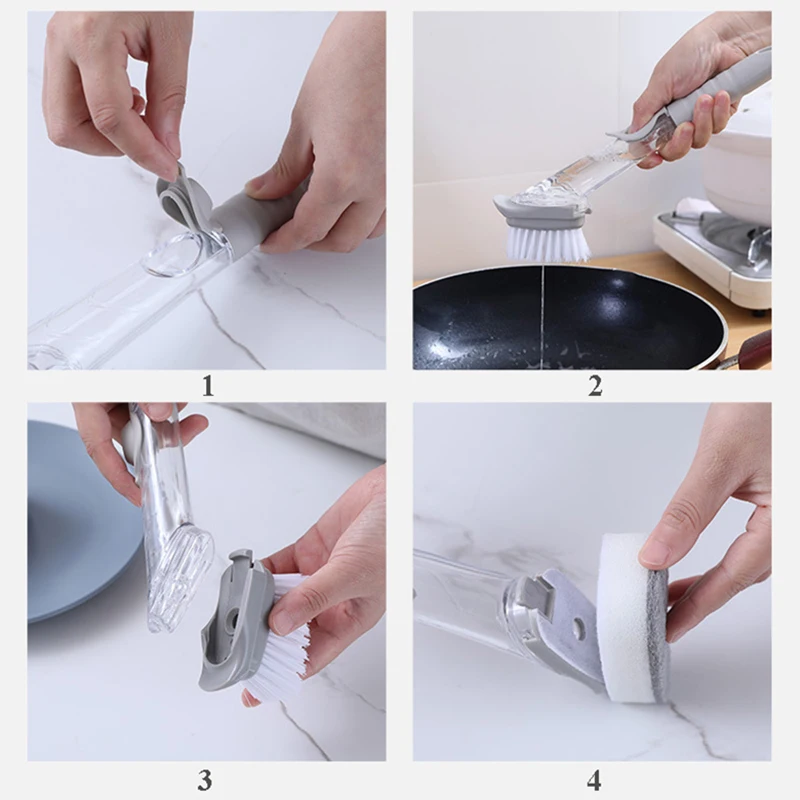 1

2

3

4