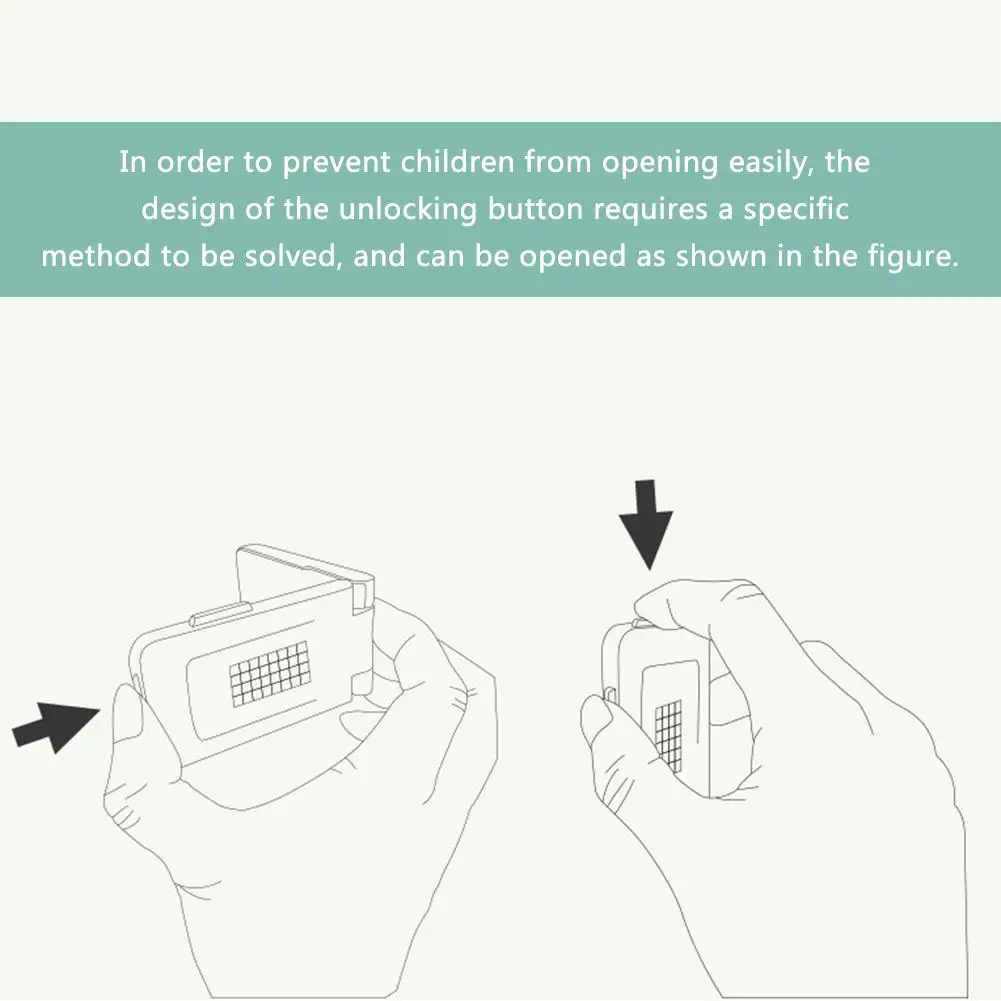 In order to prevent children from opening easily, the design of the unlocking button requires a specific method to be solved, and can be opened as shown in the figure.