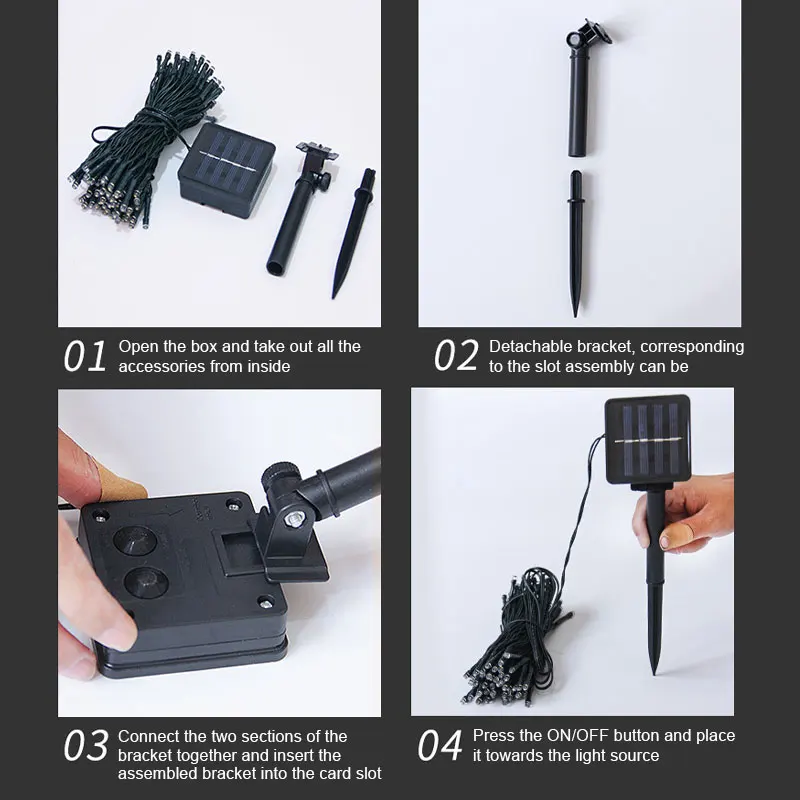 01 Open the box and take out all the accessories from inside

02 Detachable bracket, corresponding to the slot assembly can be

03 Connect the two sections of the bracket together and insert the assembled bracket into the card slot

04 Press the ON/OFF button and place it towards the light source