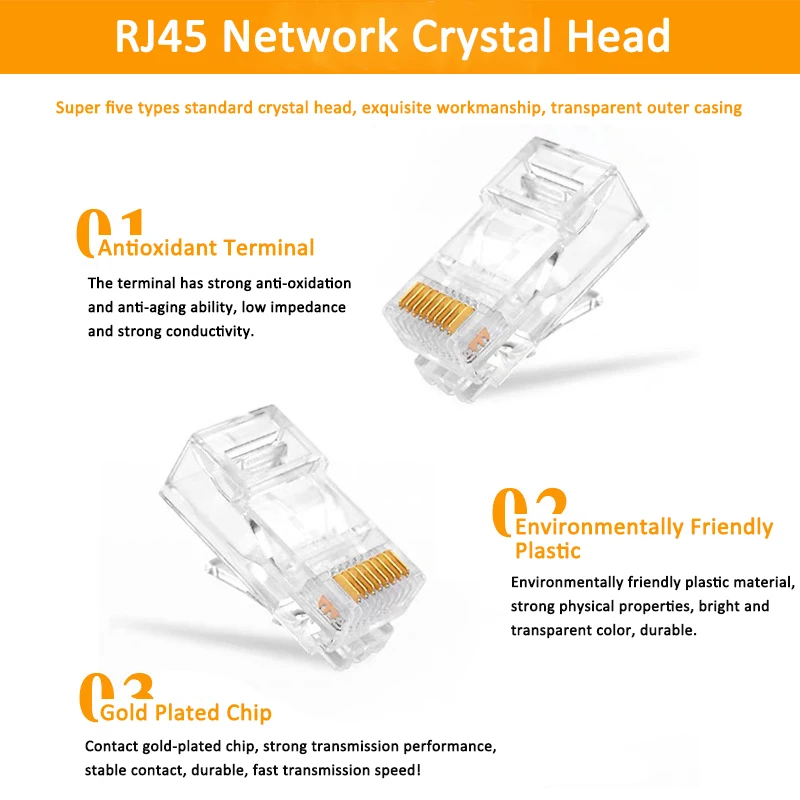 RJ45 Network Crystal Head

Super five types standard crystal head, exquisite workmanship, transparent outer casing

01 Antioxidant Terminal

The terminal has strong anti-oxidation and anti-aging ability, low impedance and strong conductivity.

02 Environmentally Friendly Plastic

Environmentally friendly plastic material, strong physical properties, bright and transparent color, durable.

03 Gold Plated Chip

Contact gold-plated chip, strong transmission performance, stable contact, durable, fast transmission speed!