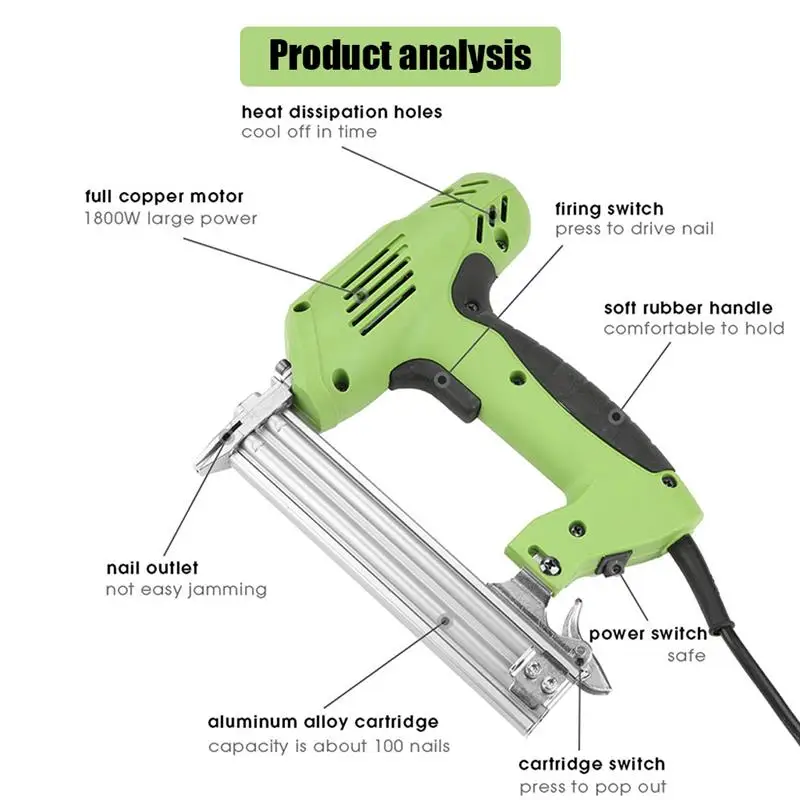 Product analysis

heat dissipation holes
cool off in time

full copper motor
1800W large power

firing switch
press to drive nail

soft rubber handle
comfortable to hold

nail outlet
not easy jamming

power switch
safe

aluminum alloy cartridge
capacity is about 100 nails

cartridge switch
press to pop out