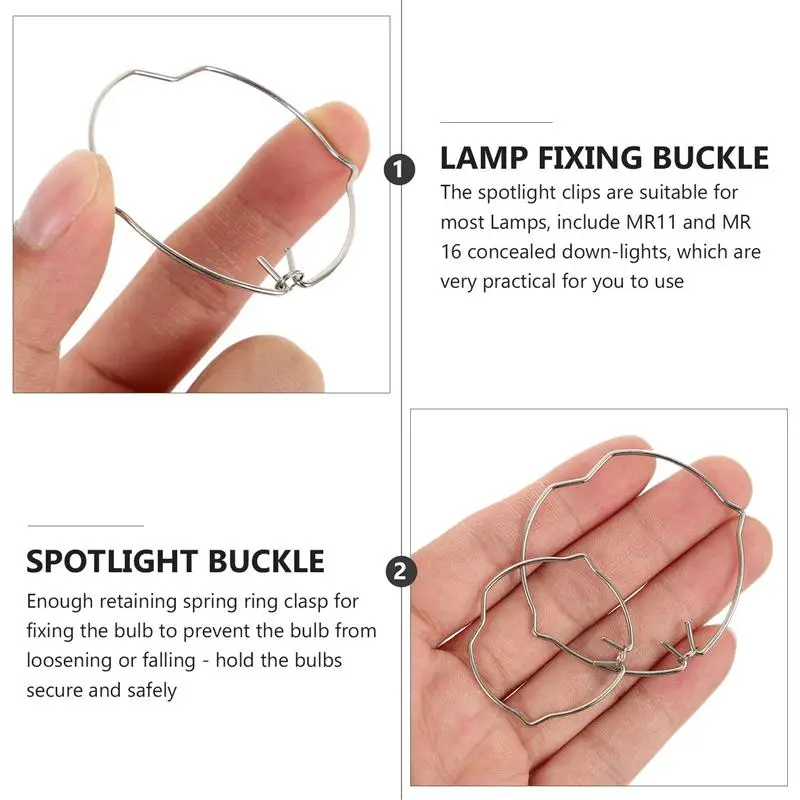 1

LAMP FIXING BUCKLE

The spotlight clips are suitable for most Lamps, include MR11 and MR 16 concealed down-lights, which are very practical for you to use

SPOTLIGHT BUCKLE

Enough retaining spring ring clasp for fixing the bulb to prevent the bulb from loosening or falling - hold the bulbs secure and safely

2