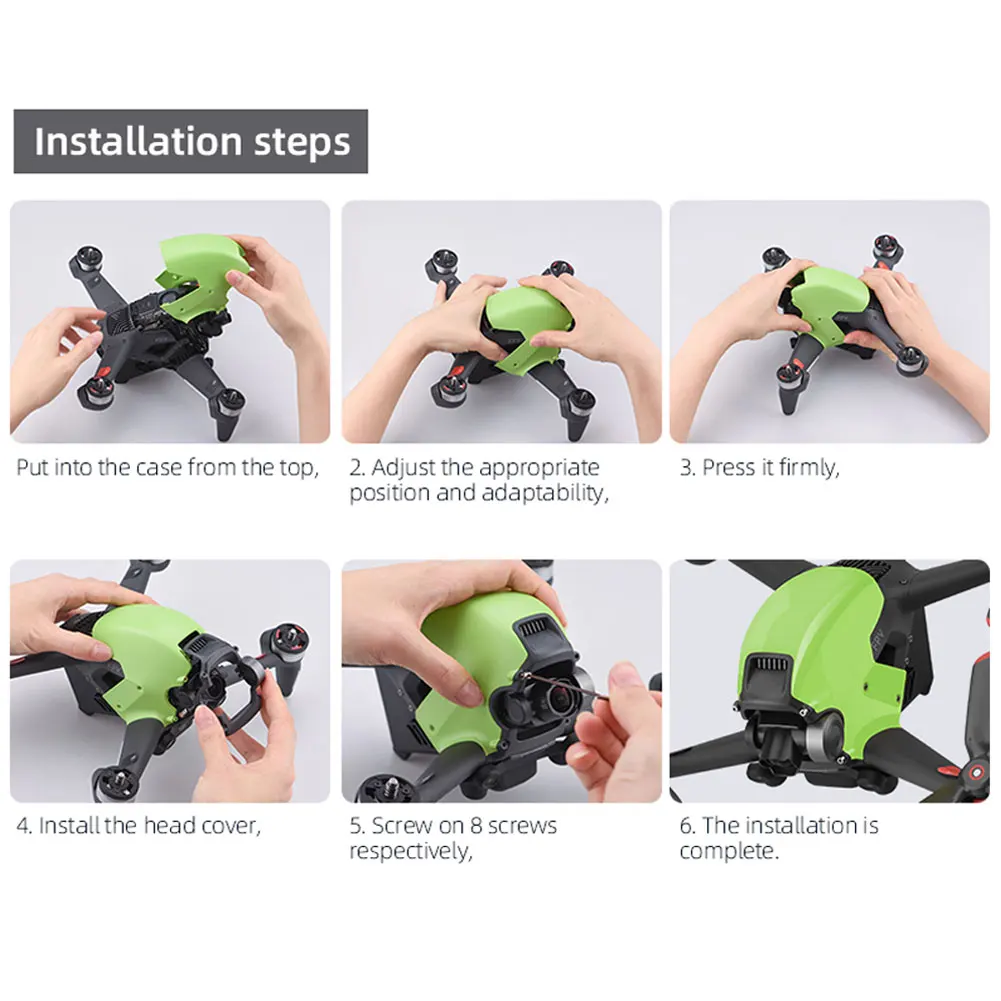 Installation steps

Put into the case from the top,

2. Adjust the appropriate position and adaptability,

3. Press it firmly,

4. Install the head cover,

5. Screw on 8 screws respectively,

6. The installation is complete.