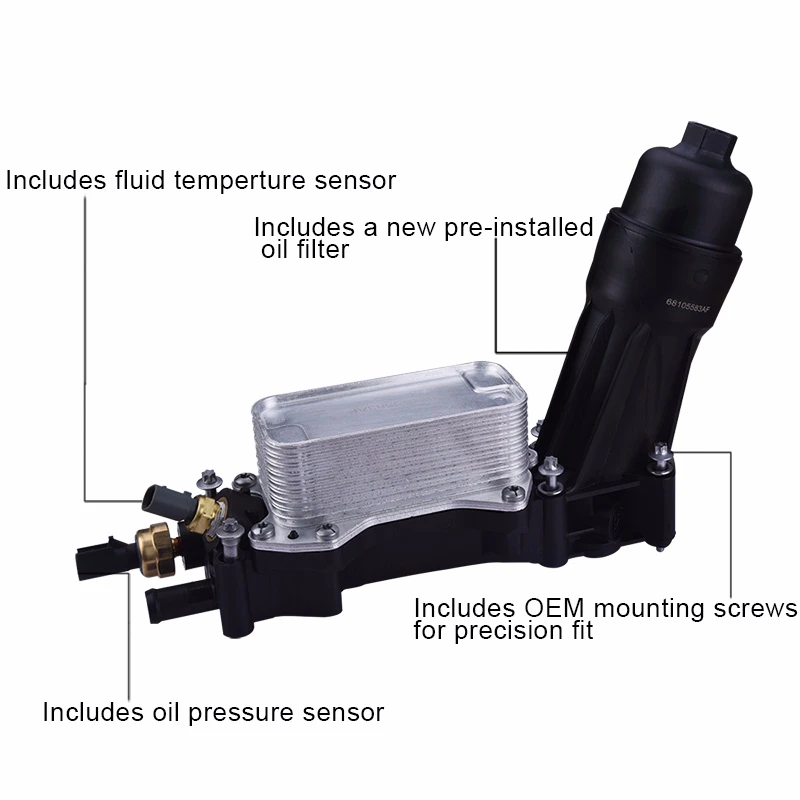 Includes fluid temperture sensor

Includes a new pre-installed oil filter

68105583AF

Includes OEM mounting screws for precision fit

Includes oil pressure sensor